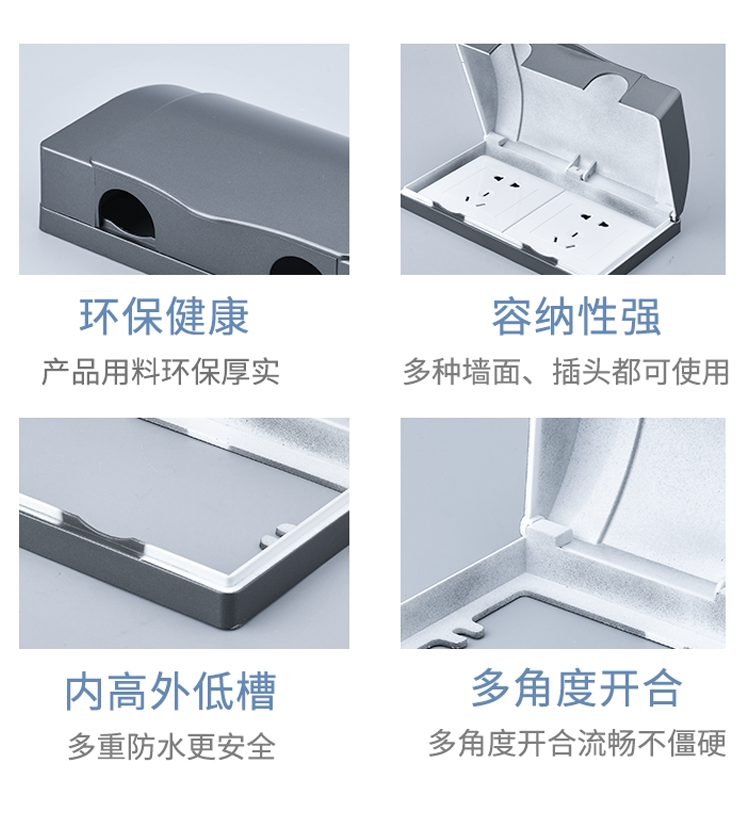 环保健康

产品用料环保厚实

容纳性强

多种墙面、插头都可使用

内高外低槽

多重防水更安全

多角度开合

多角度开合流畅不僵硬