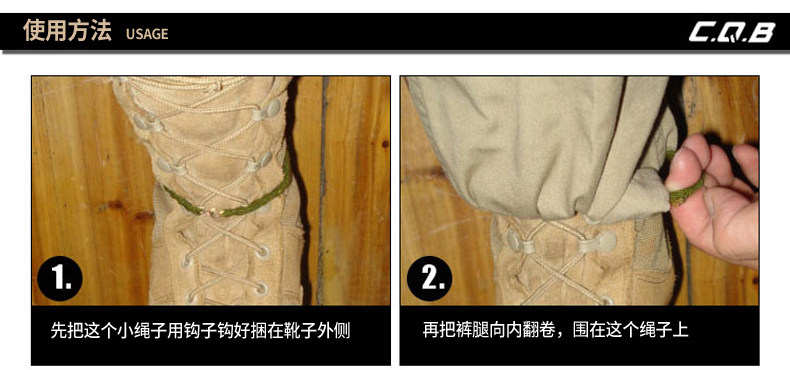 使用方法 USAGE

C.Q.B

1.

先把这个小绳子用钩子钩好捆在靴子外侧

2.

再把裤腿向内翻卷，围在这个绳子上