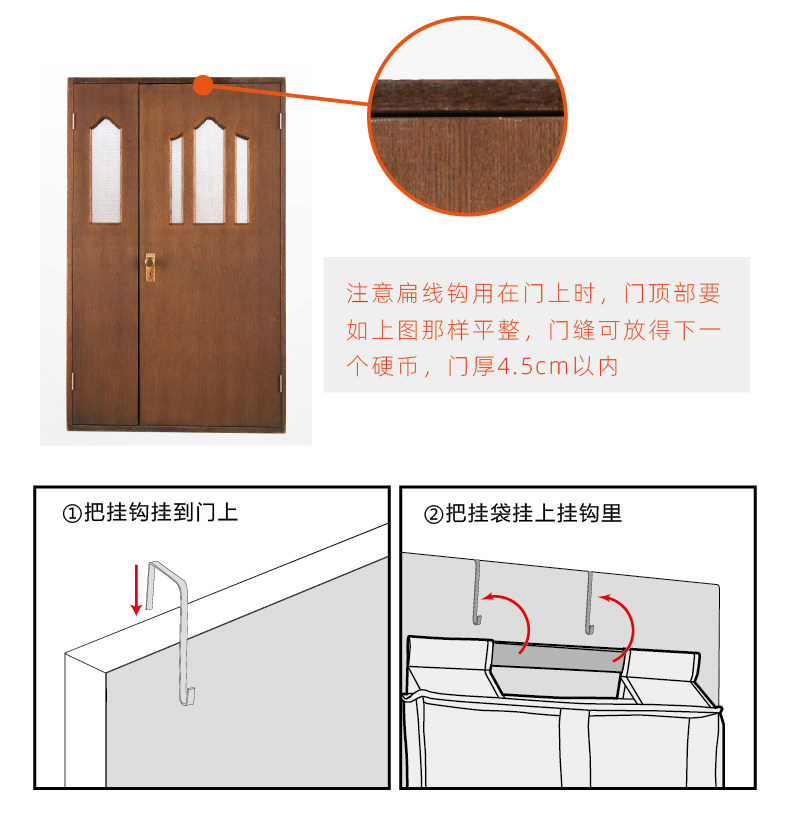 注意扁线钩用在门上时，门顶部要如上图那样平整，门缝可放得下一个硬币，门厚4.5cm以内

①把挂钩挂到门上

②把挂袋挂上挂钩里