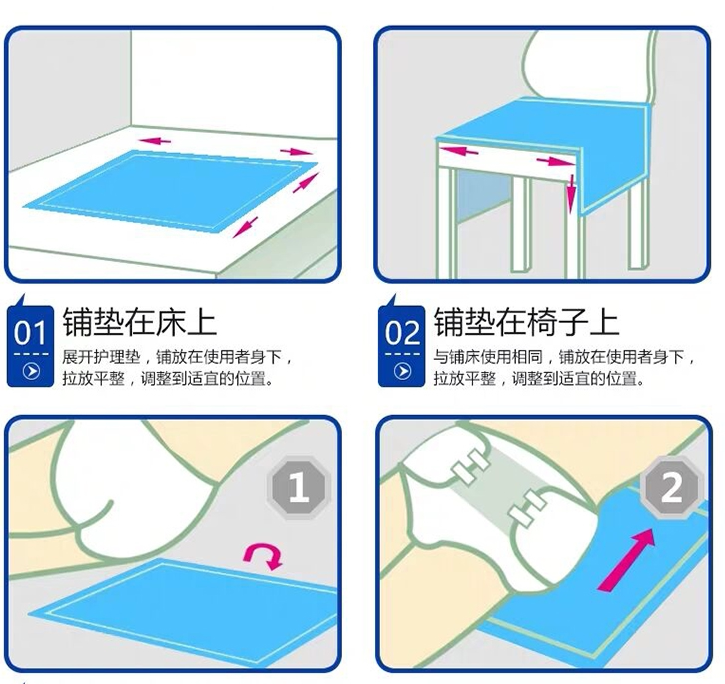 01
铺垫在床上
展开护理垫，铺放在使用者身下，拉放平整，调整到适宜的位置。

02
铺垫在椅子上
与铺床使用相同，铺放在使用者身下，拉放平整，调整到适宜的位置。

1

2