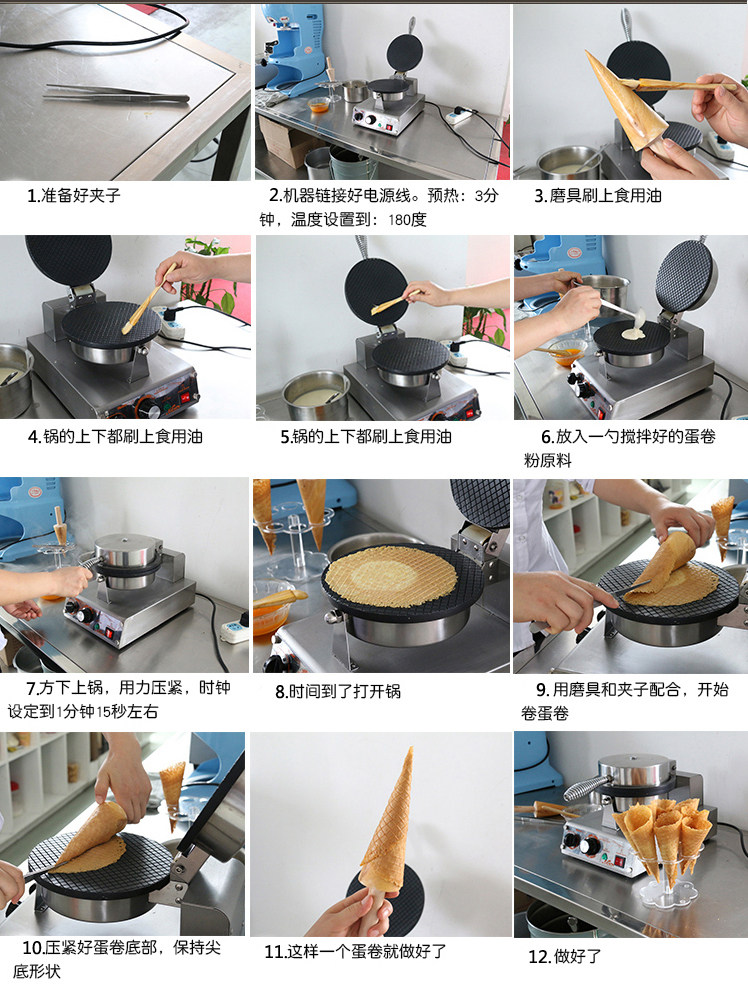 1.准备好夹子

2.机器链接好电源线。预热：3分钟，温度设置到：180度

3.磨具刷上食用油

4.锅的上下都刷上食用油

5.锅的上下都刷上食用油

6.放入一勺搅拌好的蛋卷粉原料

7.方下上锅，用力压紧，时钟设定到1分钟15秒左右

8.时间到了打开锅

9.用磨具和夹子配合，开始卷蛋卷

10.压紧好蛋卷底部，保持尖底形状

11.这样一个蛋卷就做好了

12.做好了