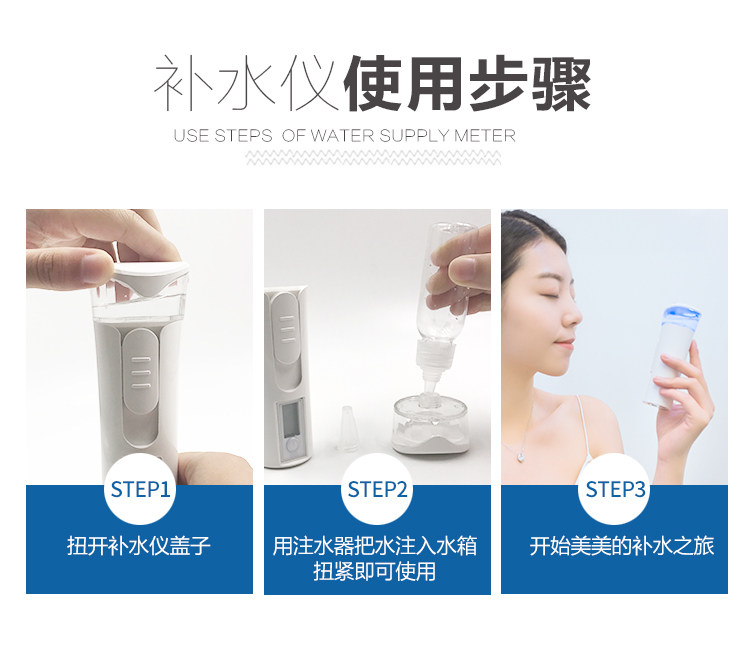 补水仪使用步骤

USE STEPS OF WATER SUPPLY METER

STEP1

扭开补水仪盖子

STEP2

用注水器把水注入水箱 扭紧即可使用

STEP3

开始美美的补水之旅