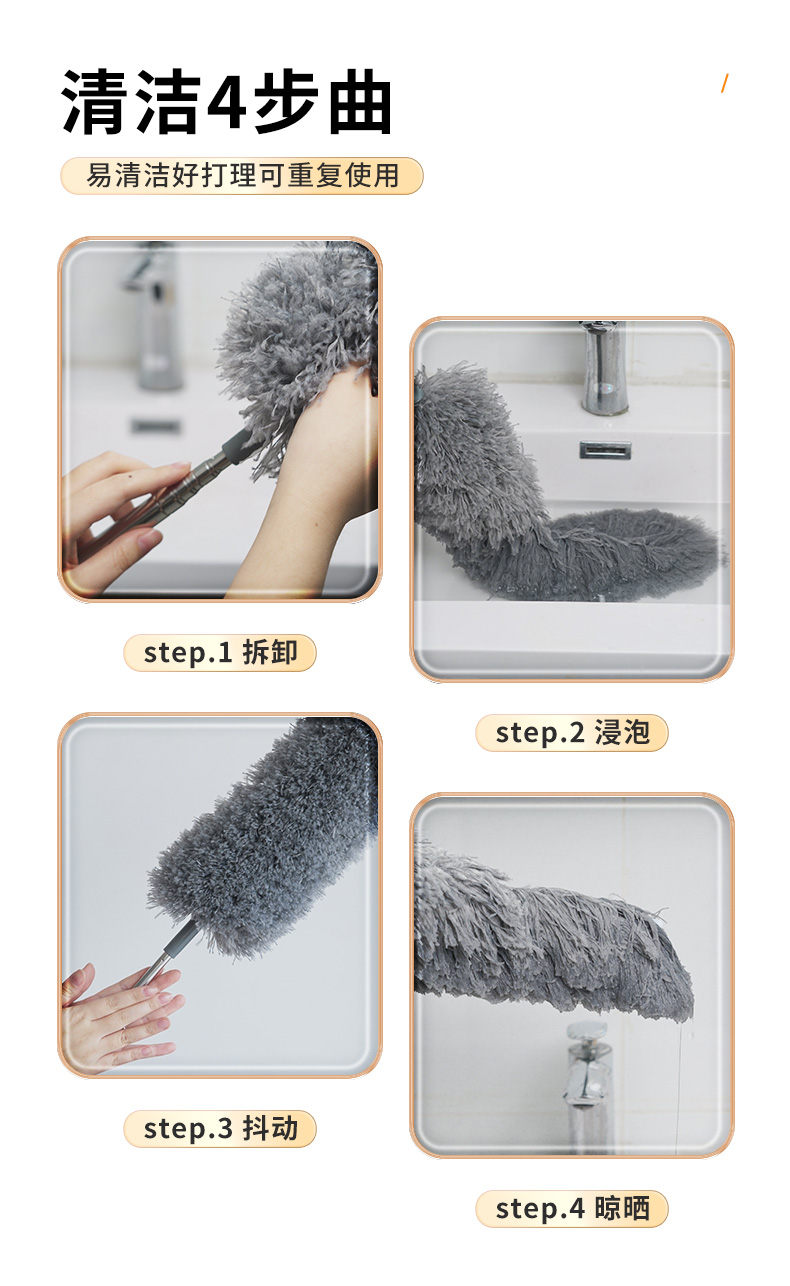 清洁4步曲

易清洁好打理可重复使用

step.1 拆卸

step.2 浸泡

step.3 抖动

step.4 晾晒