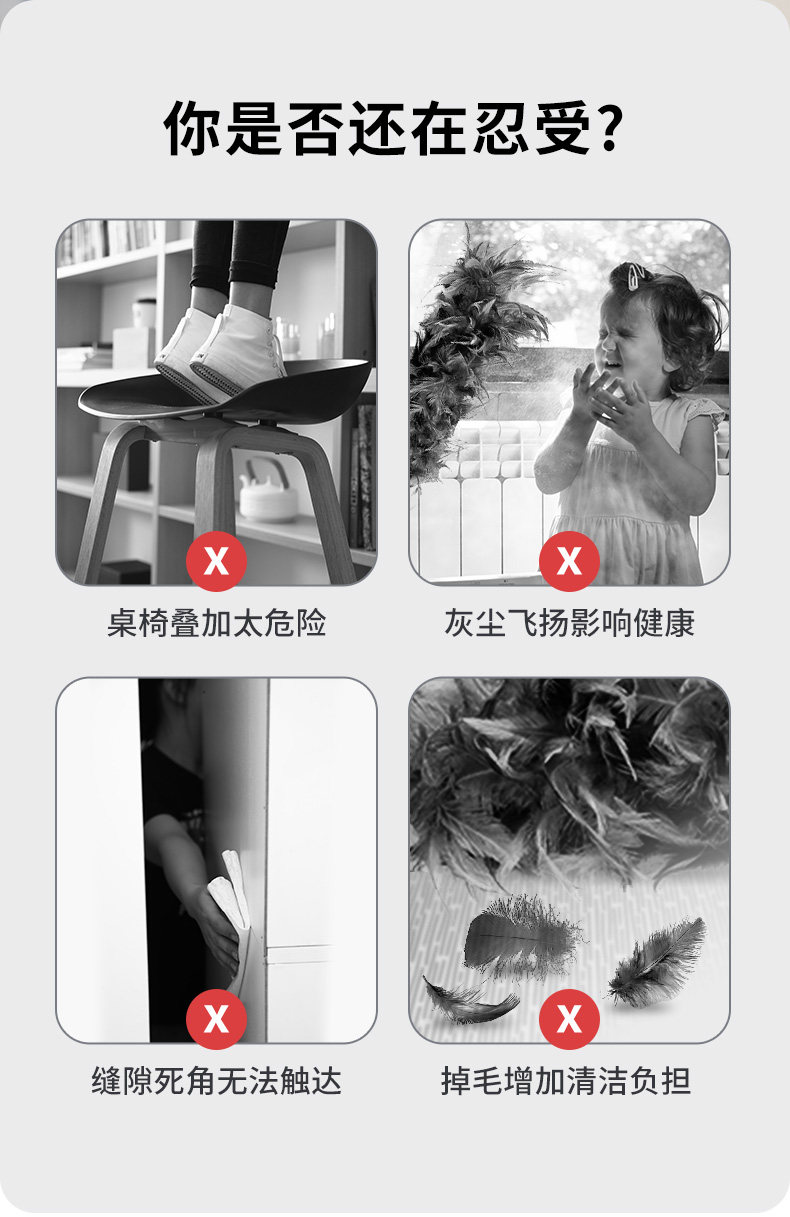 你是否还在忍受?

X
桌椅叠加太危险

X
灰尘飞扬影响健康

X
缝隙死角无法触达

X
掉毛增加清洁负担