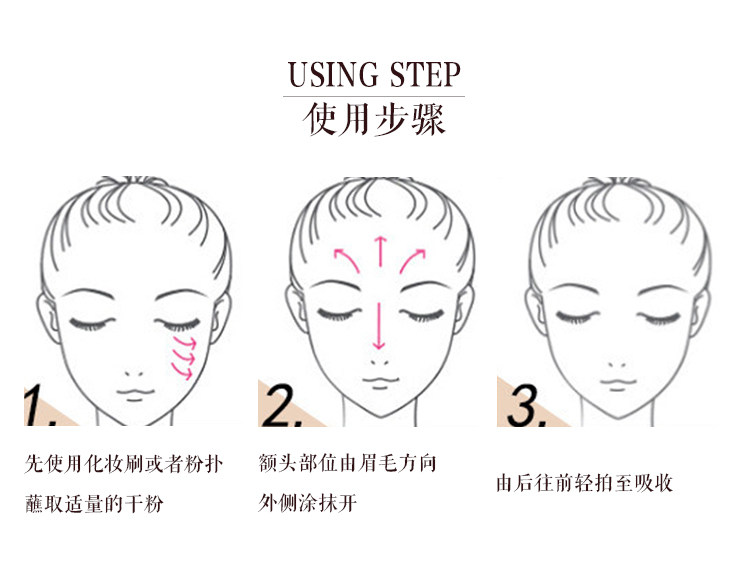 USING STEP
使用步骤

1.

先使用化妆刷或者粉扑蘸取适量的干粉

2.

额头部位由眉毛方向外侧涂抹开

3.

由后往前轻拍至吸收