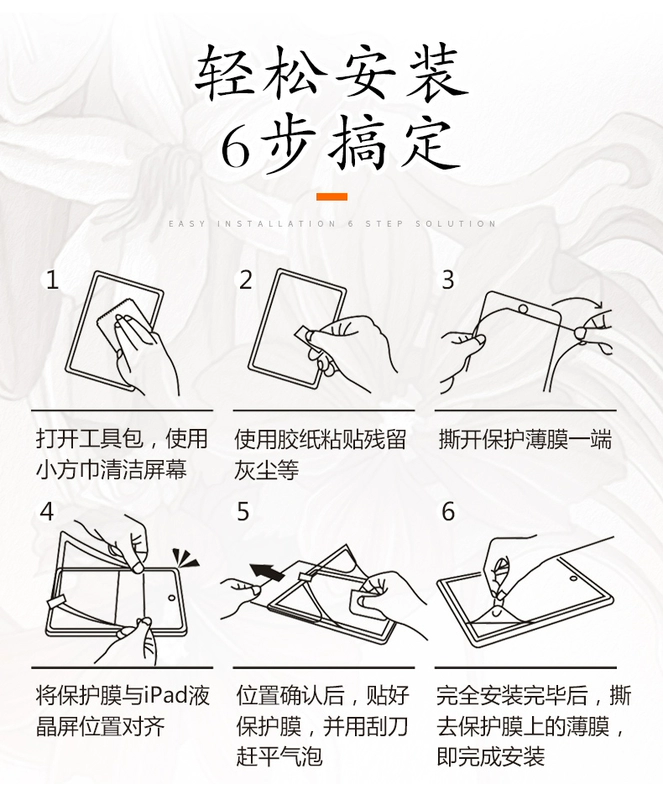 轻松安装
6步搞定

EASY INSTALLATION 6 STEP SOLUTION

1

打开工具包，使用小方巾清洁屏幕

2

使用胶纸粘贴残留灰尘等

3

撕开保护薄膜一端

4

将保护膜与iPad液晶屏位置对齐

5

位置确认后，贴好保护膜，并用刮刀赶平气泡

6

完全安装完毕后，撕去保护膜上的薄膜，即完成安装