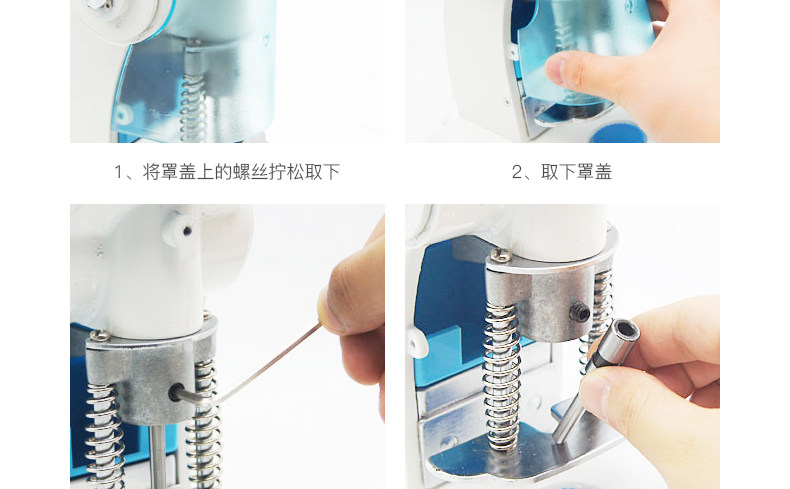 1、将罩盖上的螺丝拧松取下

2、取下罩盖