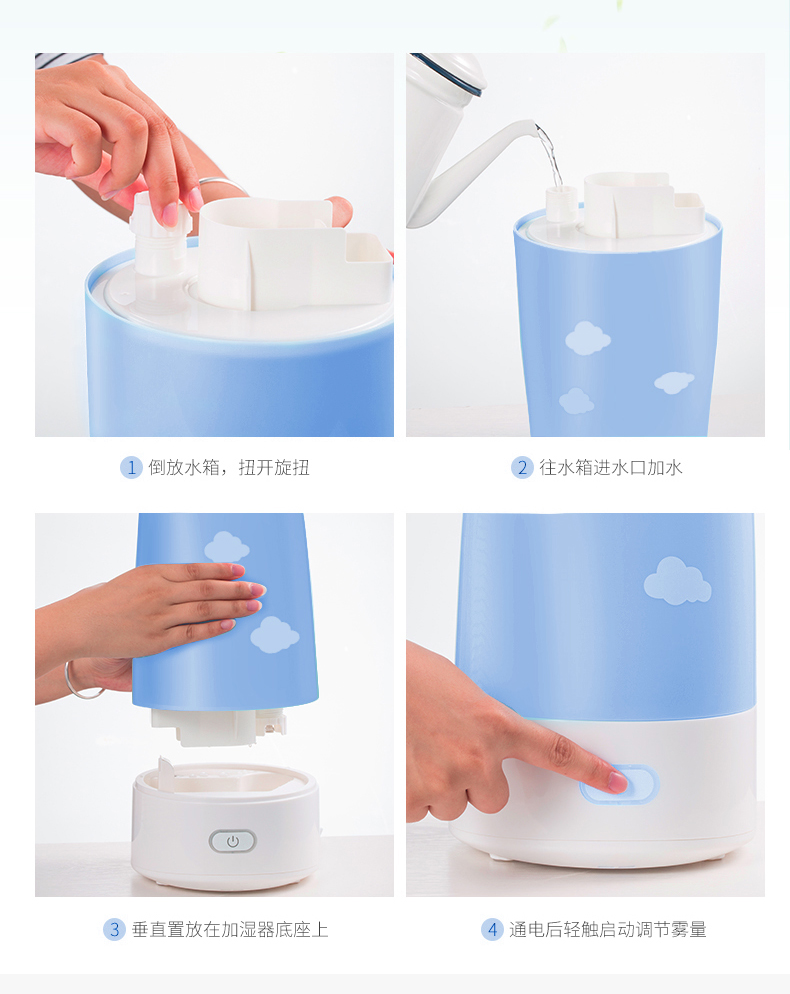 1 倒放水箱，扭开旋扭

2 往水箱进水口加水

3 垂直置放在加湿器底座上

4 通电后轻触启动调节雾量