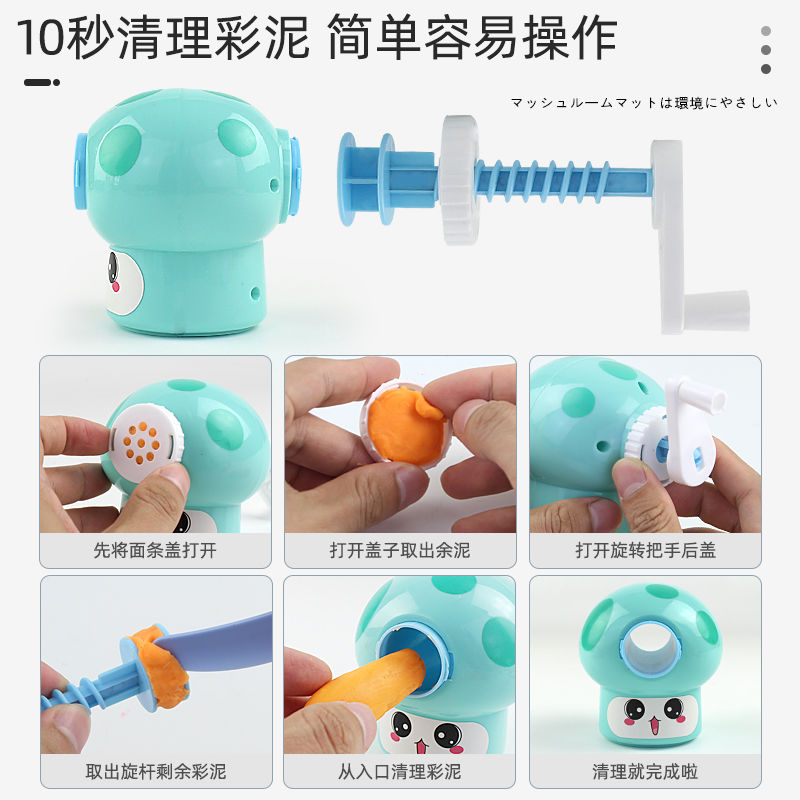 10秒清理彩泥 简单容易操作

マッシュルームマットは環境にやさしい

先将面条盖打开

打开盖子取出余泥

打开旋转把手后盖

取出旋杆剩余彩泥

从入口清理彩泥

清理就完成啦