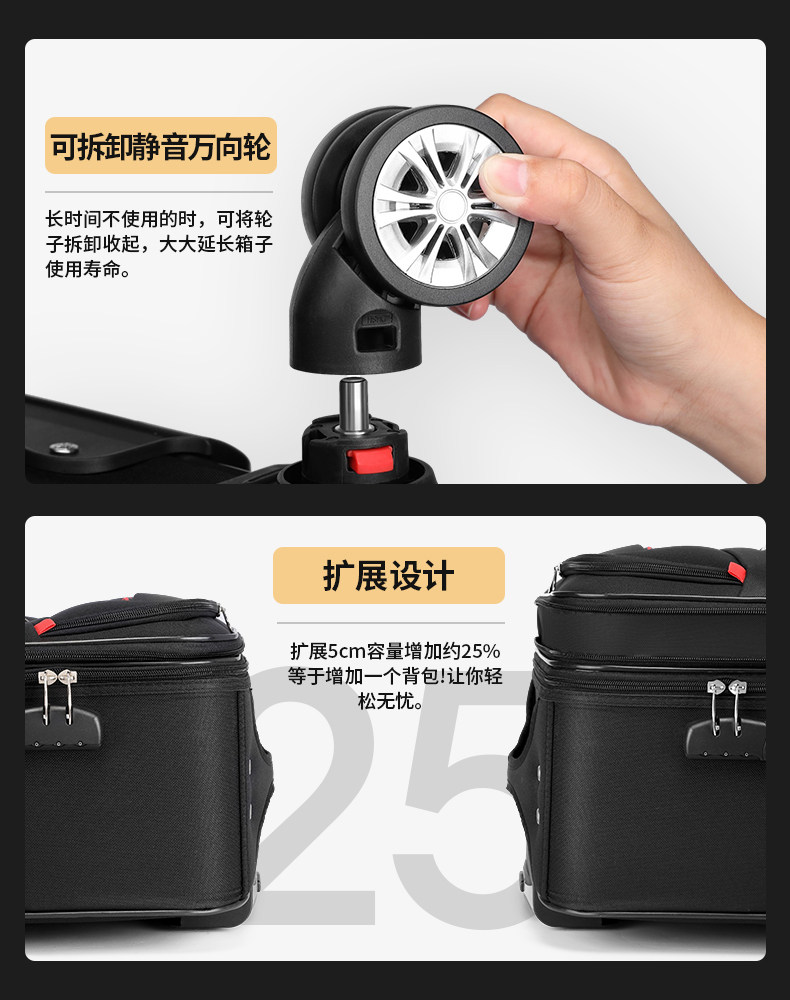 可拆卸静音万向轮

长时间不使用的时，可将轮子拆卸收起，大大延长箱子使用寿命。

扩展设计

扩展5cm容量增加约25%等于增加一个背包!让你轻松无忧。

25