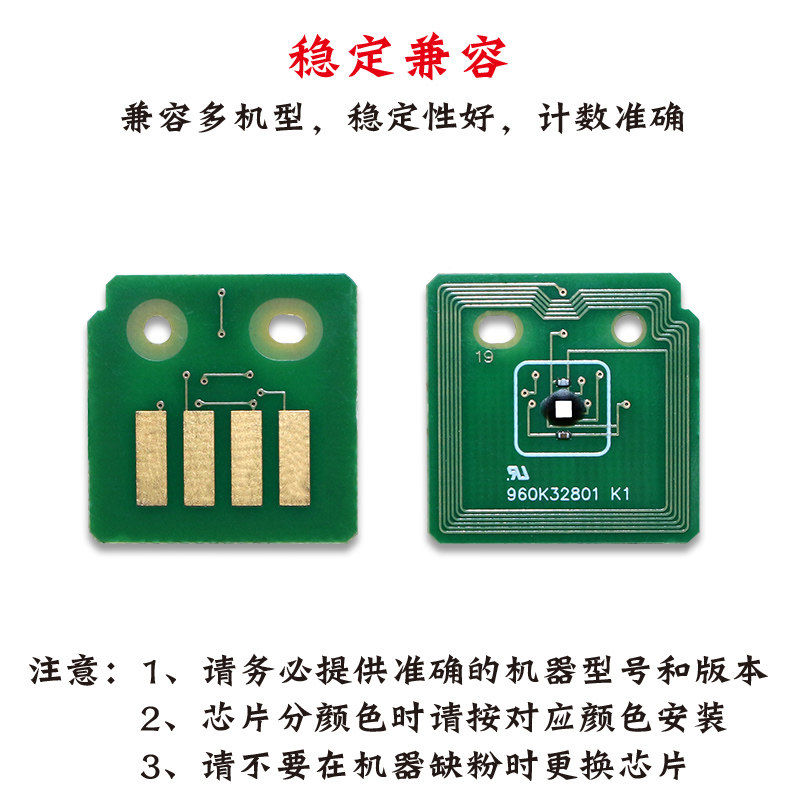 稳定兼容

兼容多机型，稳定性好，计数准确

19

960K32801 K1

注意：1、请务必提供准确的机器型号和版本
2、芯片分颜色时请按对应颜色安装
3、请不要在机器缺粉时更换芯片