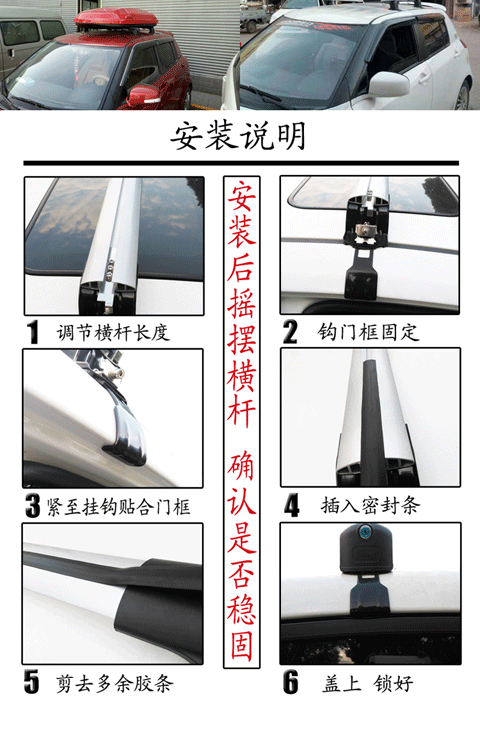 安装说明

1 调节横杆长度

3 紧至挂钩贴合门框

5 剪去多余胶条

安装后摇摆横杆 确认是否稳固

2 钩门框固定

4 插入密封条

6 盖上 锁好