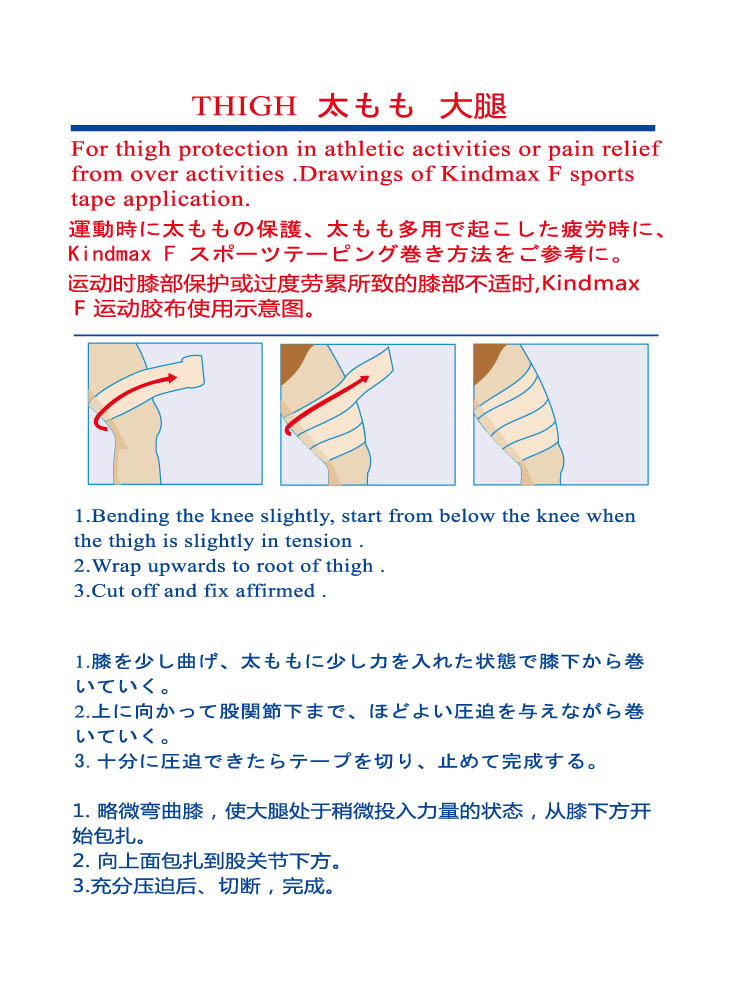 THIGH 太もも 大腿

For thigh protection in athletic activities or pain relief from over activities .Drawings of Kindmax F sports tape application.

運動時に太ももの保護、太もも多用で起こした疲労時に、Kindmax F スポーツテーピング巻き方法をご参考に。

运动时膝部保护或过度劳累所致的膝部不适时,Kindmax F 运动胶布使用示意图。

1.Bending the knee slightly, start from below the knee when the thigh is slightly in tension .
2.Wrap upwards to root of thigh .
3.Cut off and fix affirmed .

1.膝を少し曲げ、太ももに少し力を入れた状態で膝下から巻いていく。
2.上に向かって股関節下まで、ほどよい圧迫を与えながら巻いていく。
3. 十分に圧迫できたらテープを切り、止めて完成する。

1. 略微弯曲膝，使大腿处于稍微投入力量的状态，从膝下方开始包扎。
2. 向上面包扎到股关节下方。
3.充分压迫后、切断，完成。