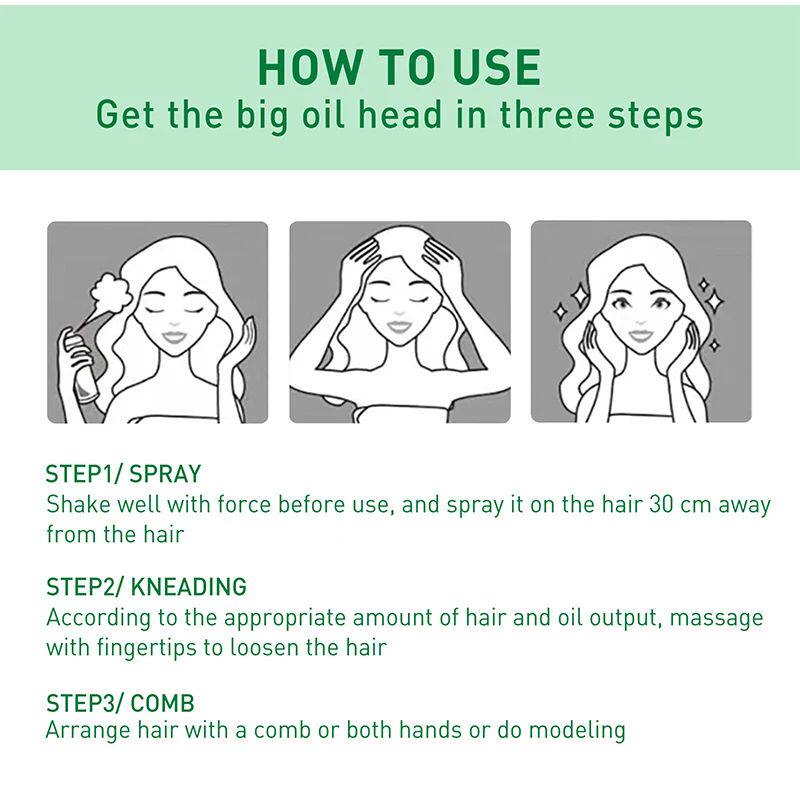 HOW TO USE
Get the big oil head in three steps

STEP1/ SPRAY
Shake well with force before use, and spray it on the hair 30 cm away from the hair

STEP2/ KNEADING
According to the appropriate amount of hair and oil output, massage with fingertips to loosen the hair

STEP3/ COMB
Arrange hair with a comb or both hands or do modeling