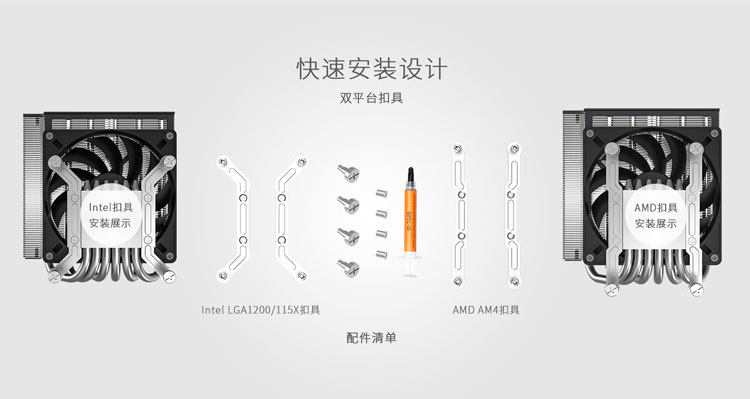 快速安装设计

双平台扣具

Intel扣具
安装展示

AMD扣具
安装展示

Intel LGA1200/115X扣具

AMD AM4扣具

配件清单