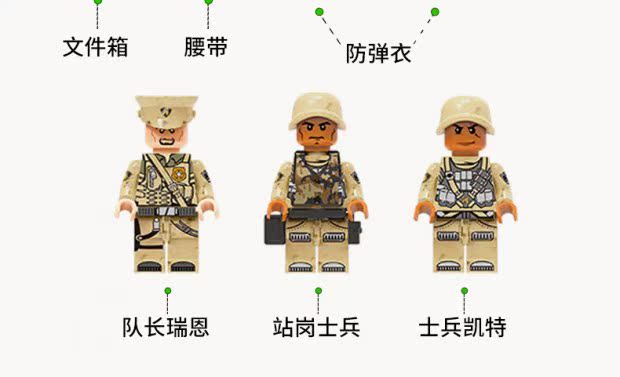 文件箱

腰带

防弹衣

队长瑞恩

站岗士兵

士兵凯特