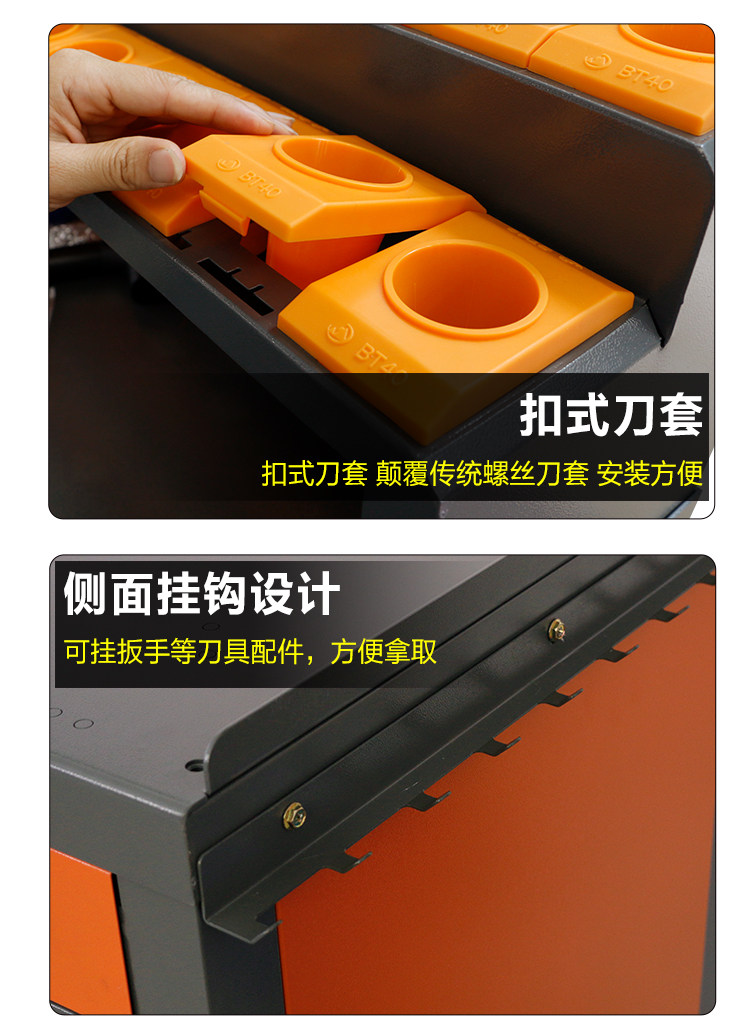 BT40

BT40

BT40

扣式刀套

扣式刀套 颠覆传统螺丝刀套 安装方便

侧面挂钩设计

可挂扳手等刀具配件，方便拿取