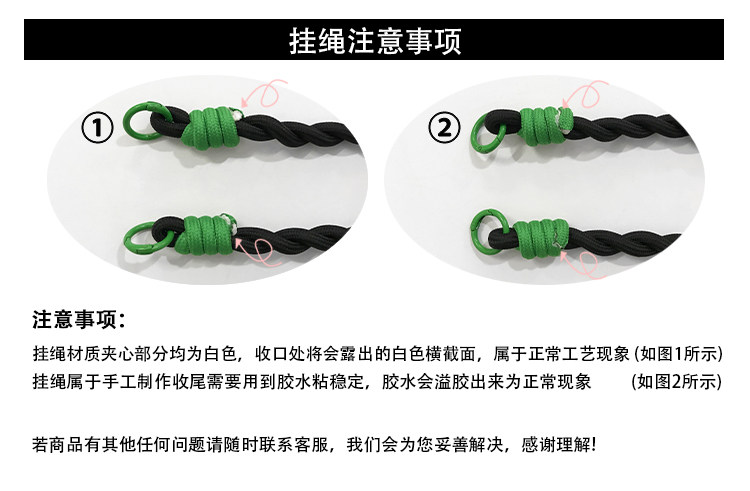 挂绳注意事项

①

②

注意事项：

挂绳材质夹心部分均为白色，收口处将会露出的白色横截面，属于正常工艺现象（如图1所示）
挂绳属于手工制作收尾需要用到胶水粘稳定，胶水会溢胶出来为正常现象 （如图2所示）

若商品有其他任何问题请随时联系客服，我们会为您妥善解决，感谢理解！