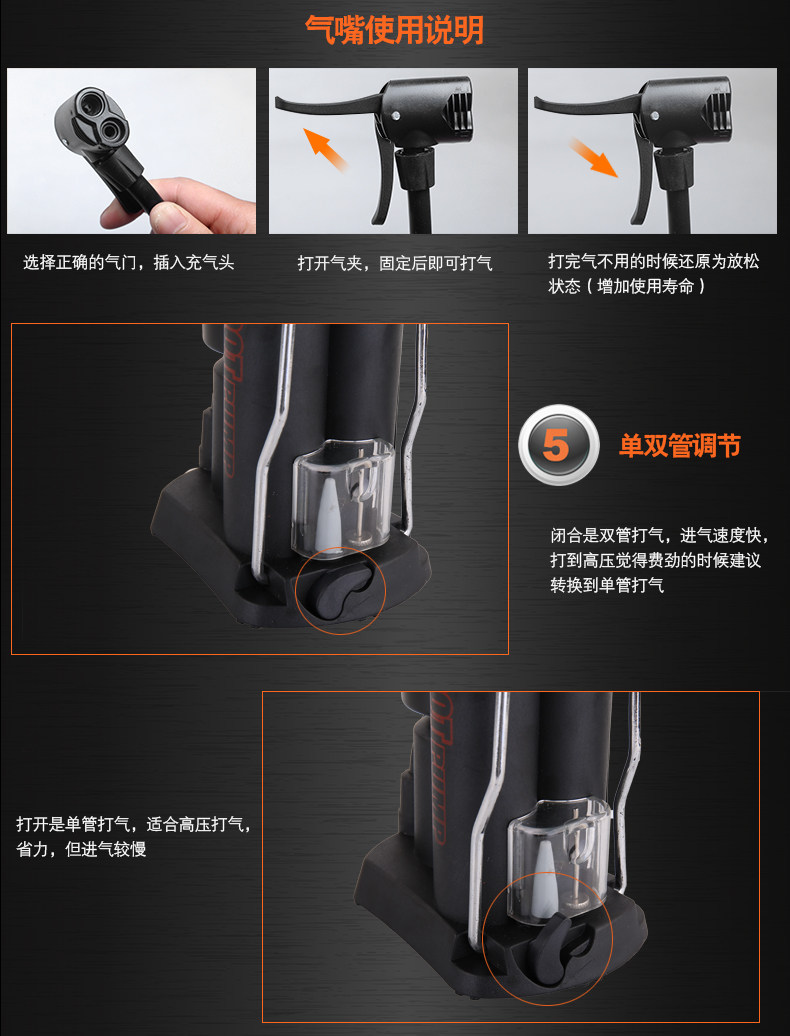 气嘴使用说明

选择正确的气门，插入充气头

打开气夹，固定后即可打气

打完气不用的时候还原为放松状态（增加使用寿命）

5 单双管调节

闭合是双管打气，进气速度快，打到高压觉得费劲的时候建议转换到单管打气

打开是单管打气，适合高压打气，省力，但进气较慢