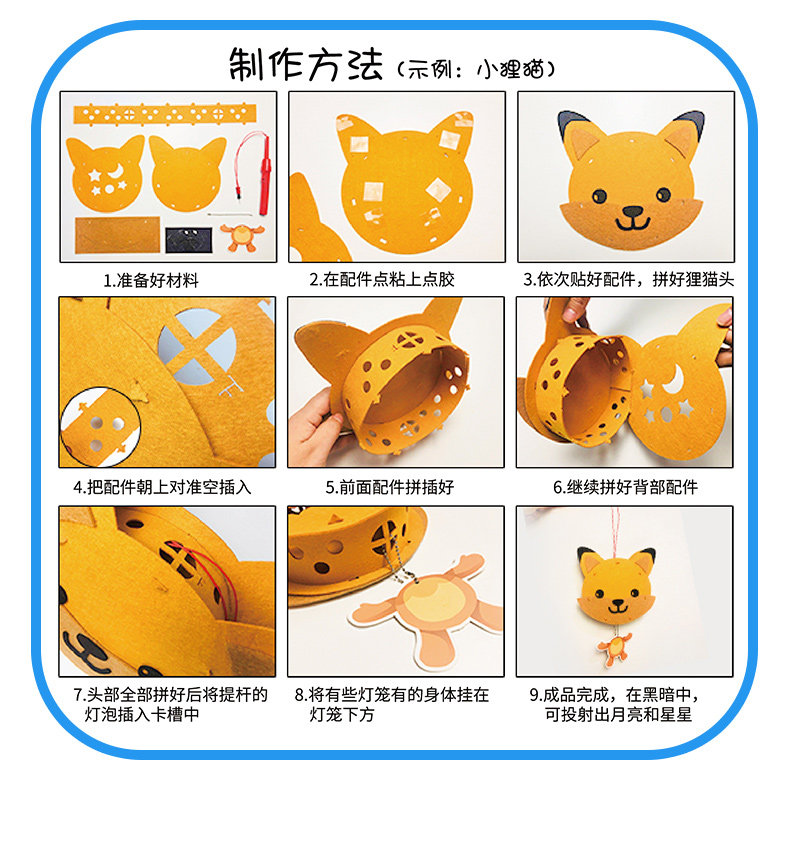 制作方法（示例：小狸猫）

1.准备好材料

2.在配件点粘上点胶

3.依次贴好配件，拼好狸猫头

4.把配件朝上对准空插入

5.前面配件拼插好

6.继续拼好背部配件

7.头部全部拼好后将提杆的灯泡插入卡槽中

8.将有些灯笼有的身体挂在灯笼下方

9.成品完成，在黑暗中，可投射出月亮和星星