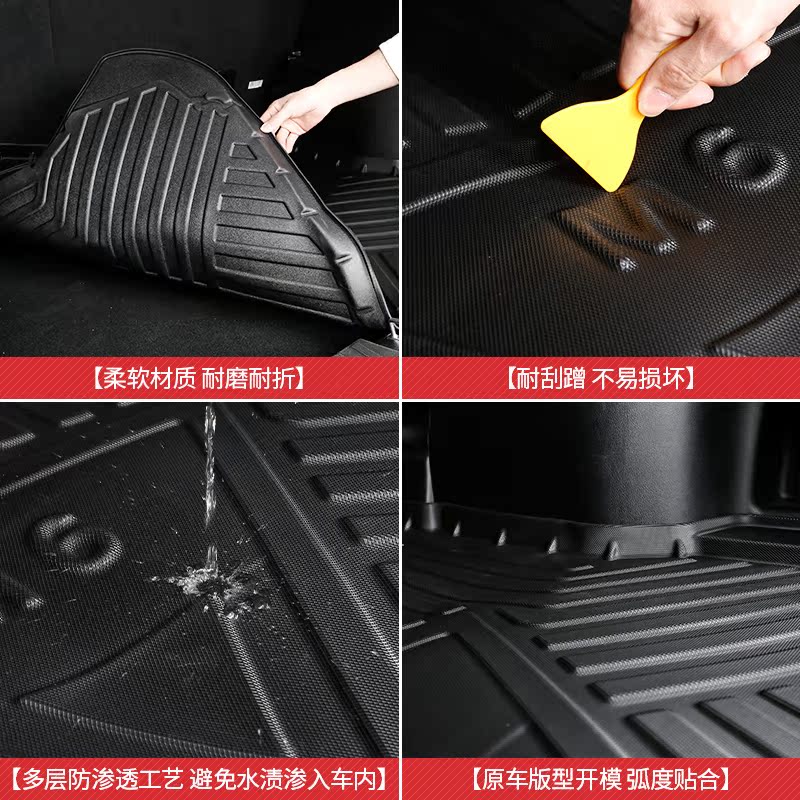 【柔软材质 耐磨耐折】

【耐刮蹭 不易损坏】

【多层防渗透工艺 避免水渍渗入车内】

【原车版型开模 弧度贴合】