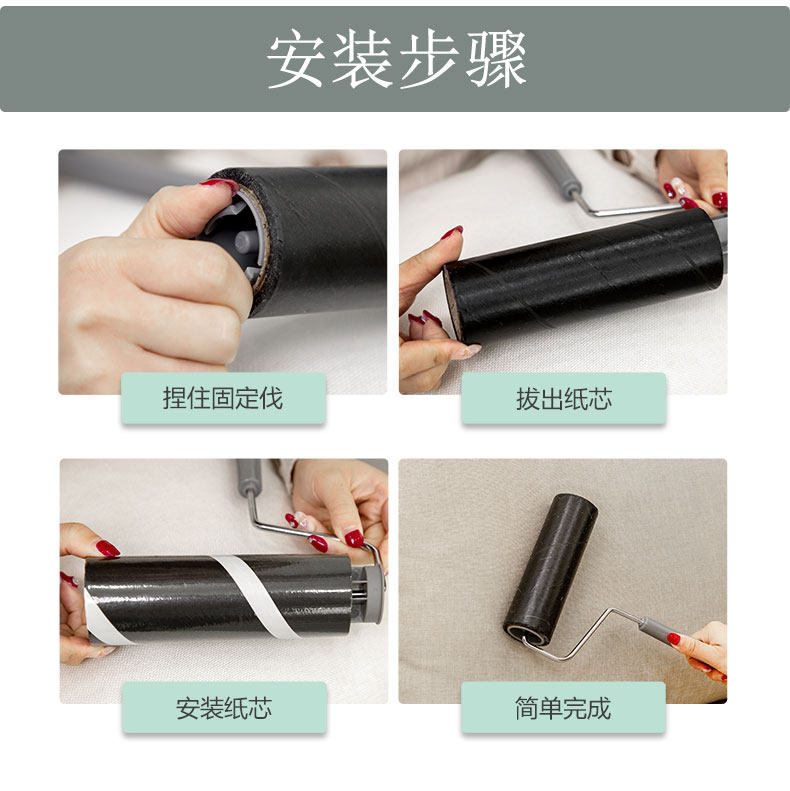 安装步骤

捏住固定伐

拔出纸芯

安装纸芯

简单完成