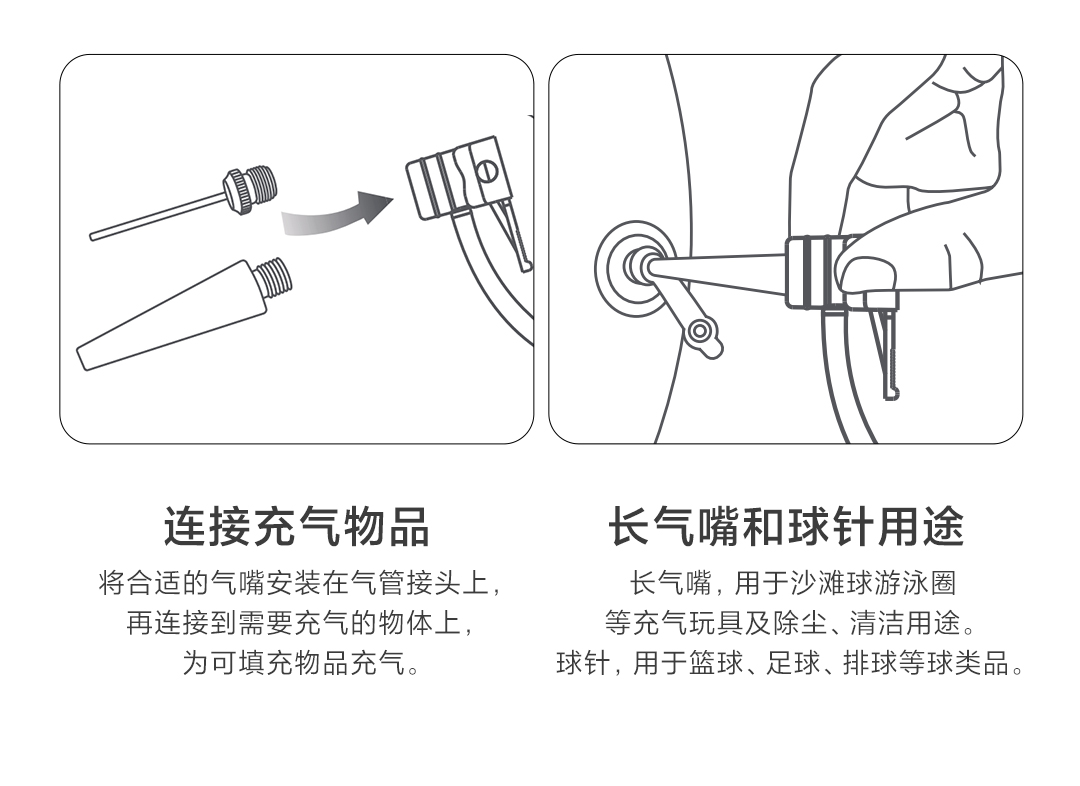 连接充气物品

将合适的气嘴安装在气管接头上，
再连接到需要充气的物体上，
为可填充物品充气。

长气嘴和球针用途

长气嘴，用于沙滩球游泳圈
等充气玩具及除尘、清洁用途。
球针，用于篮球、足球、排球等球类品。