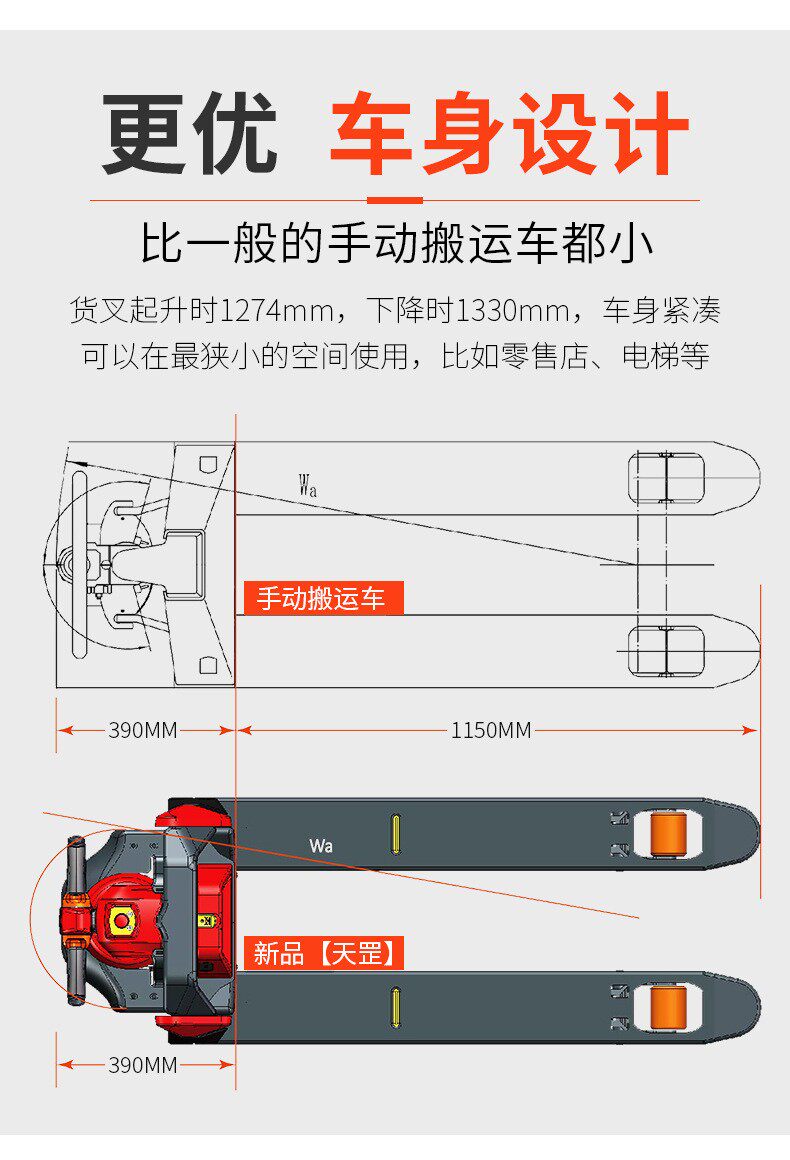 更优 车身设计

比一般的手动搬运车都小

货叉起升时1274mm，下降时1330mm，车身紧凑
可以在最狭小的空间使用，比如零售店、电梯等

Wa

手动搬运车

390MM

1150MM

Wa

新品【天罡】

390MM