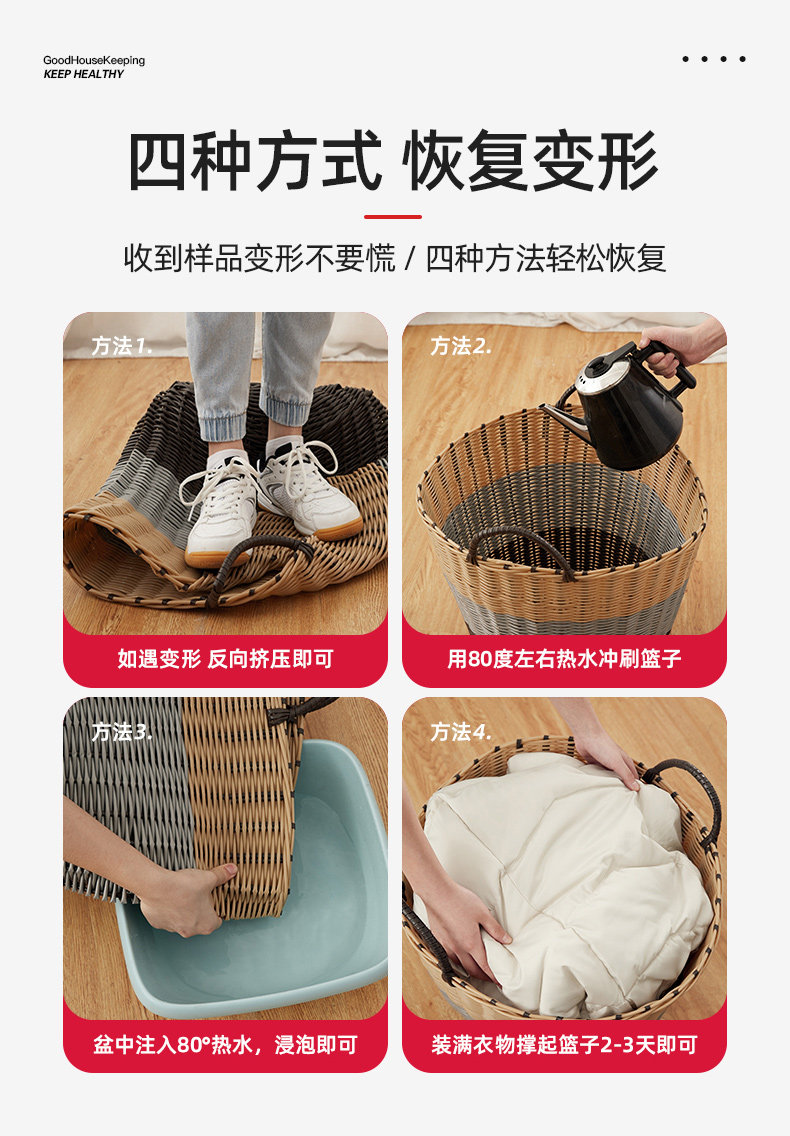 GoodHouseKeeping
KEEP HEALTHY

四种方式 恢复变形

收到样品变形不要慌 / 四种方法轻松恢复

方法1.

如遇变形 反向挤压即可

方法2.

用80度左右热水冲刷篮子

方法3.

盆中注入80°热水，浸泡即可

方法4.

装满衣物撑起篮子2-3天即可