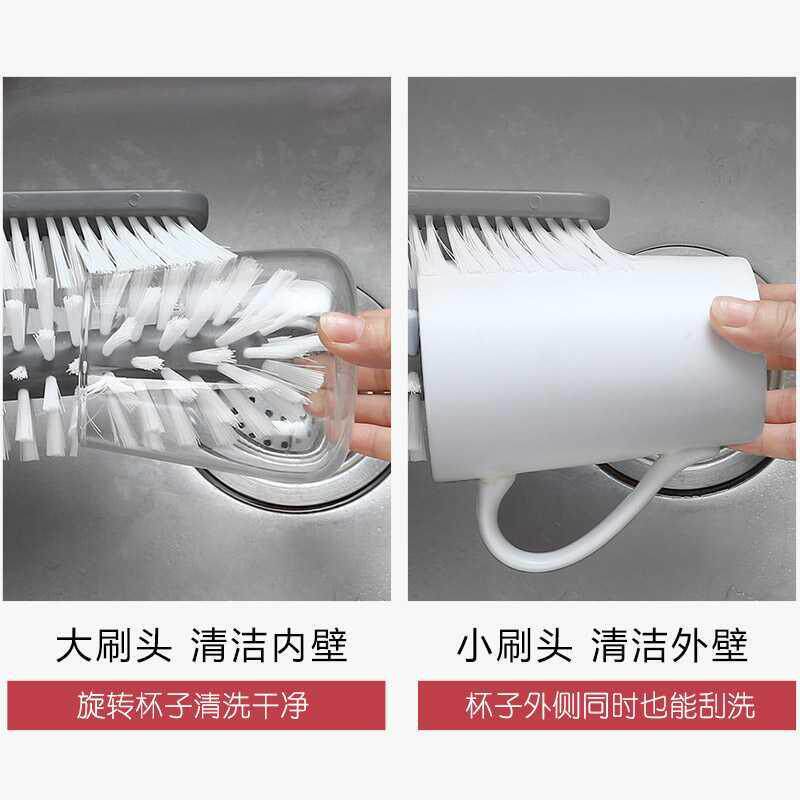 大刷头 清洁内壁

旋转杯子清洗干净

小刷头 清洁外壁

杯子外侧同时也能刮洗