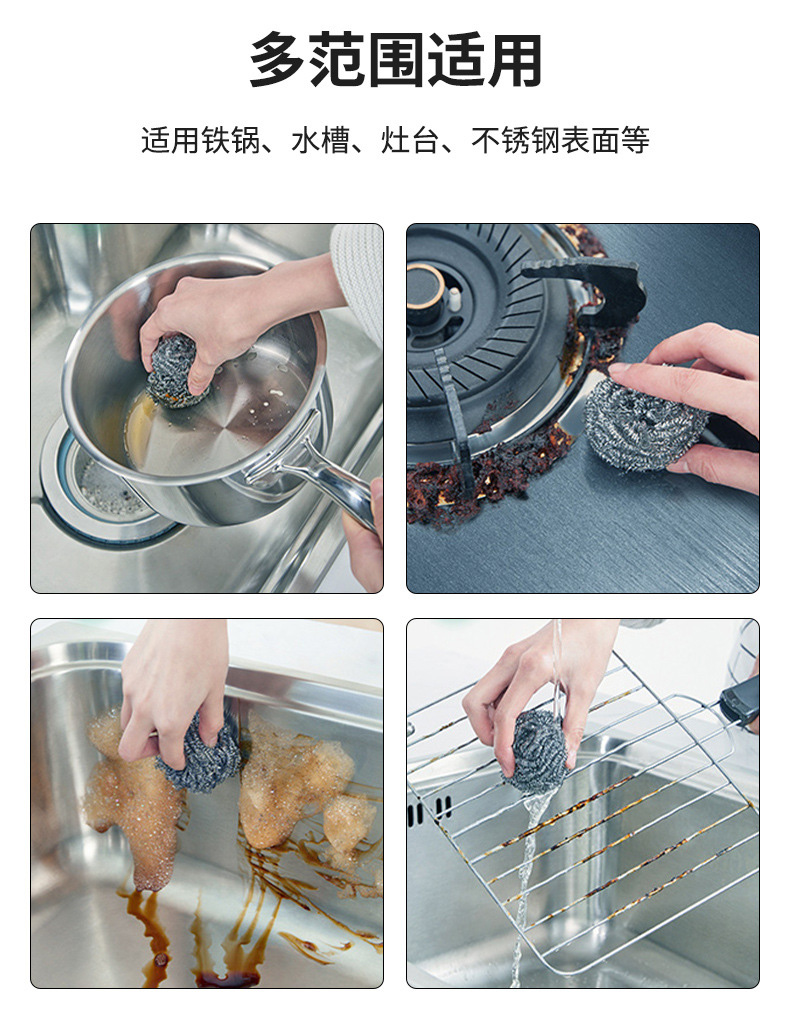 多范围适用

适用铁锅、水槽、灶台、不锈钢表面等