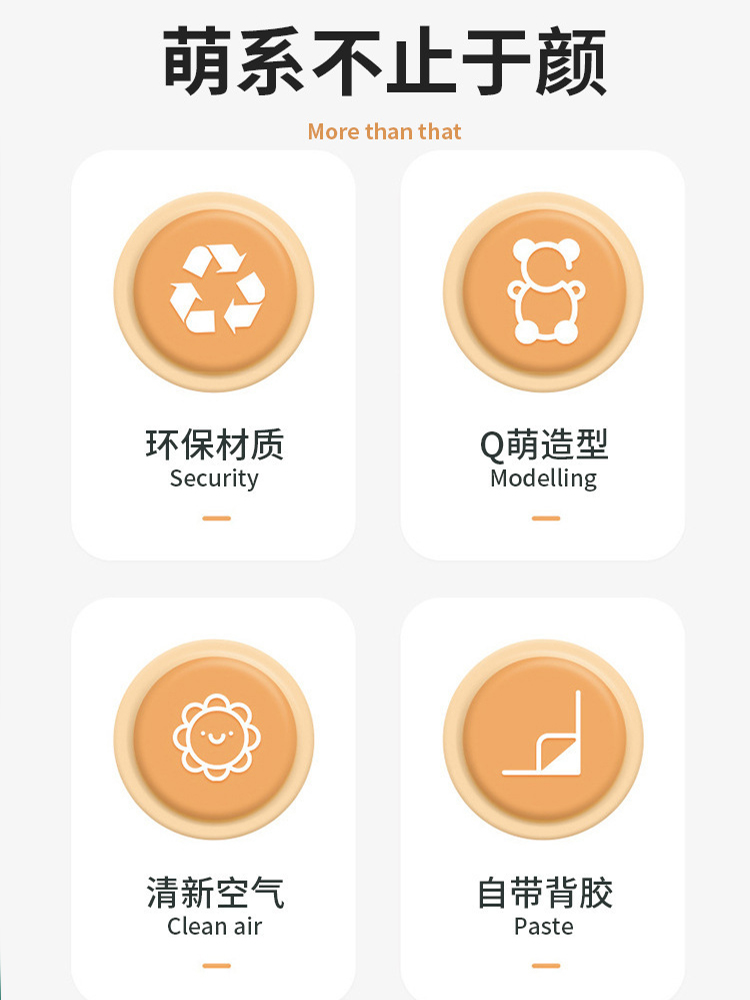 萌系不止于颜

More than that

环保材质
Security

Q萌造型
Modelling

清新空气
Clean air

自带背胶
Paste