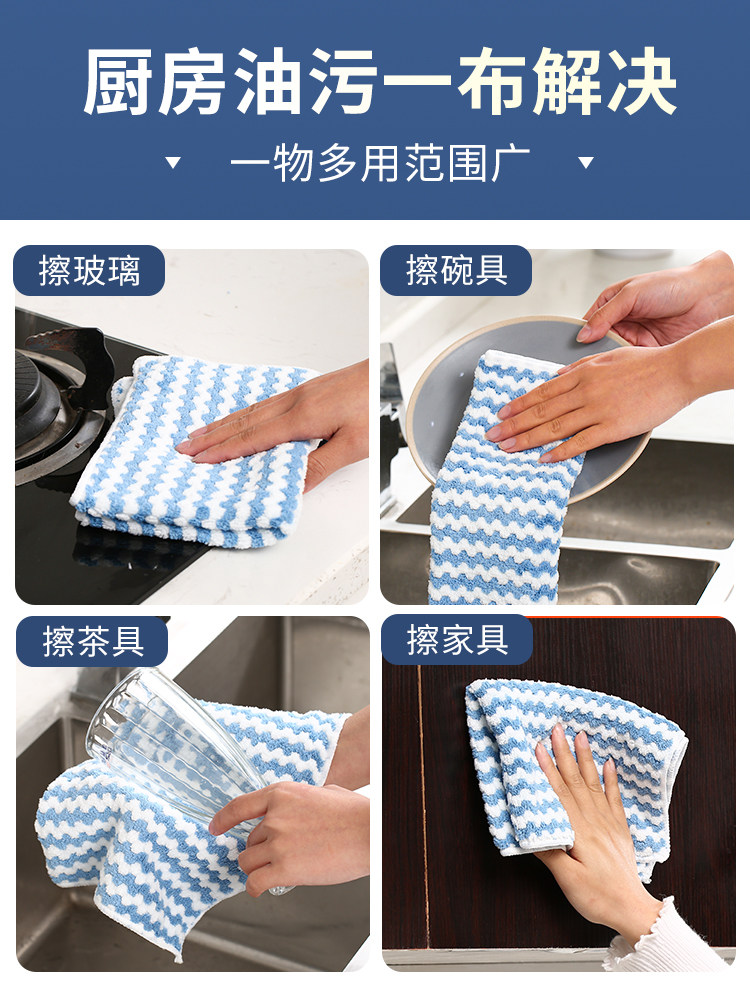 厨房油污一布解决

一物多用范围广

擦玻璃

擦碗具

擦茶具

擦家具