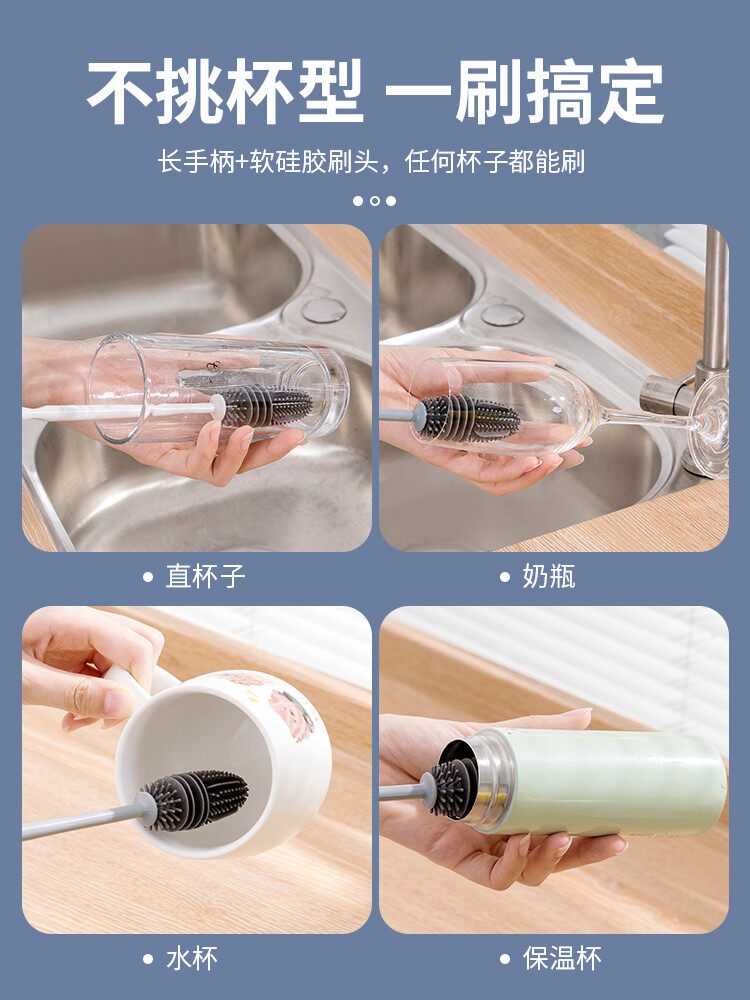 不挑杯型 一刷搞定

长手柄+软硅胶刷头，任何杯子都能刷

• 直杯子

• 奶瓶

• 水杯

• 保温杯