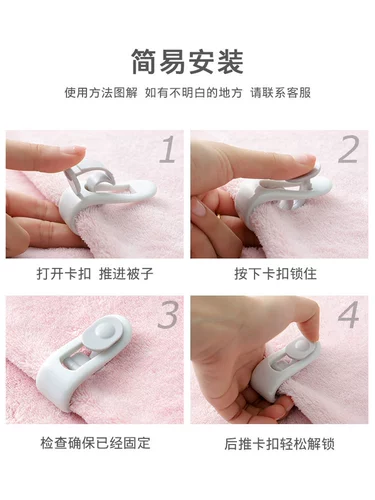 简易安装

使用方法图解 如有不明白的地方 请联系客服

1

打开卡扣 推进被子

2

按下卡扣锁住

3

检查确保已经固定

4

后推卡扣轻松解锁