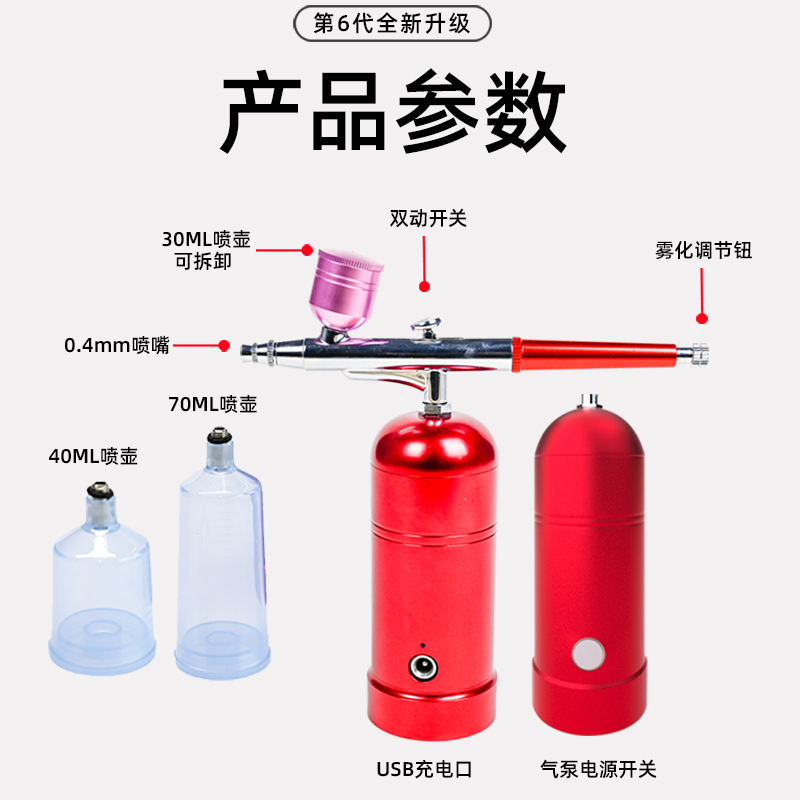 第6代全新升级

产品参数

双动开关

30ML喷壶
可拆卸

雾化调节钮

0.4mm喷嘴

70ML喷壶

40ML喷壶

USB充电口

气泵电源开关