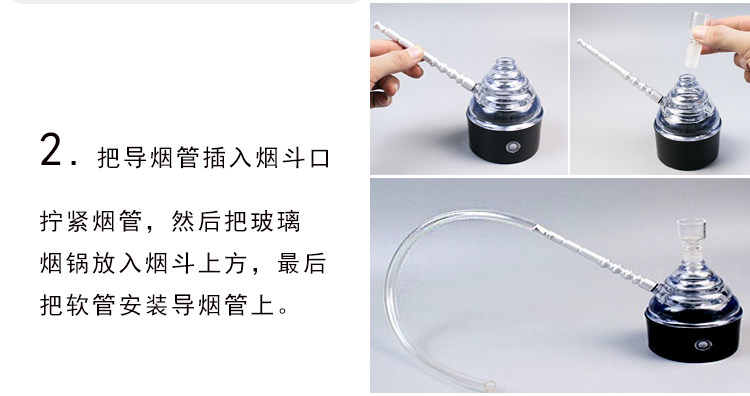 2. 把导烟管插入烟斗口

拧紧烟管，然后把玻璃烟锅放入烟斗上方，最后把软管安装导烟管上。