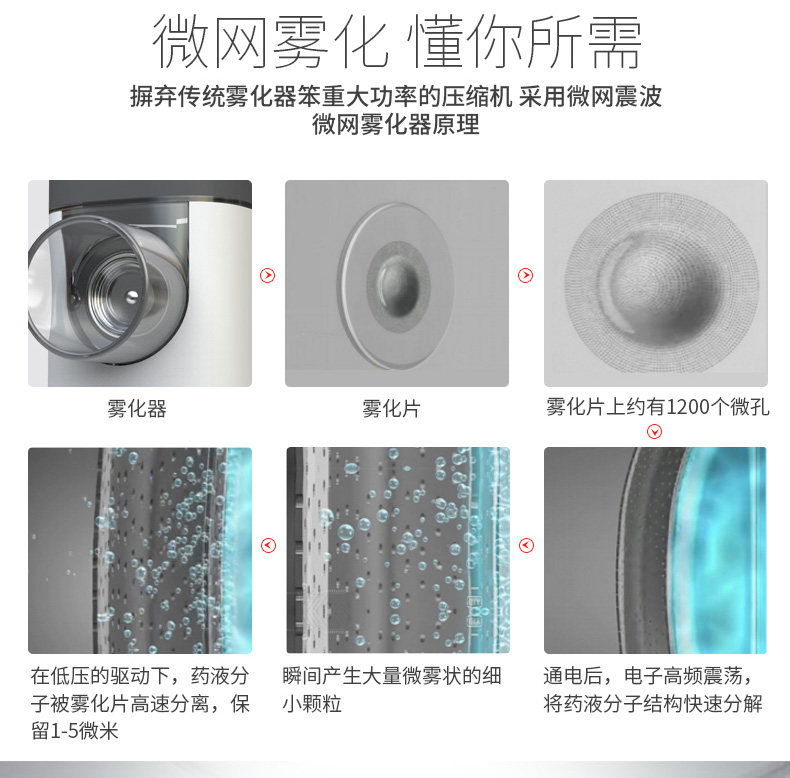 微网雾化 懂你所需

摒弃传统雾化器笨重大功率的压缩机 采用微网震波
微网雾化器原理

雾化器

雾化片

雾化片上约有1200个微孔

在低压的驱动下，药液分子被雾化片高速分离，保留1-5微米

瞬间产生大量微雾状的细小颗粒

通电后，电子高频震荡，将药液分子结构快速分解