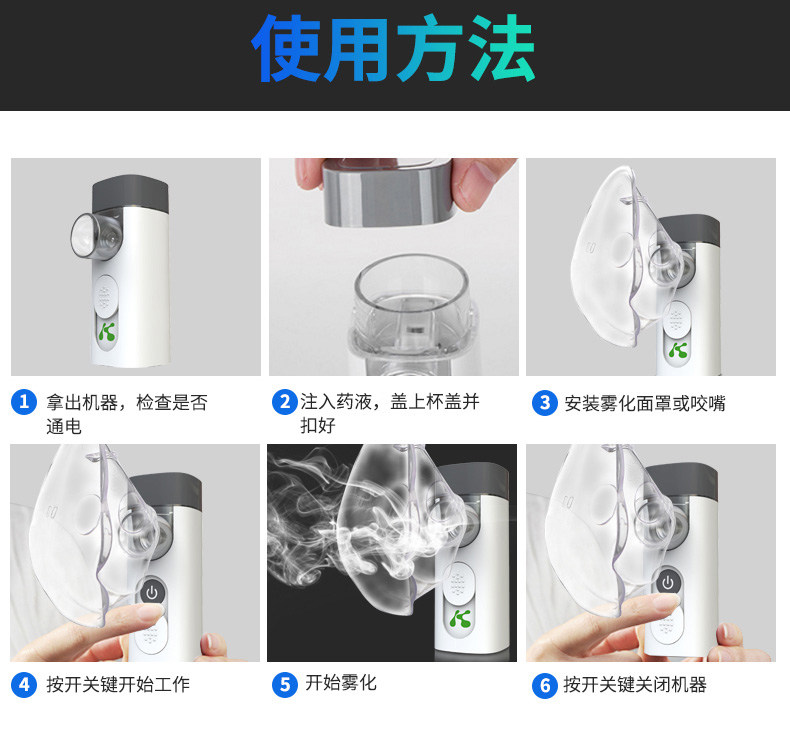 使用方法

1 拿出机器，检查是否通电

2 注入药液，盖上杯盖并扣好

3 安装雾化面罩或咬嘴

4 按开关键开始工作

5 开始雾化

6 按开关键关闭机器