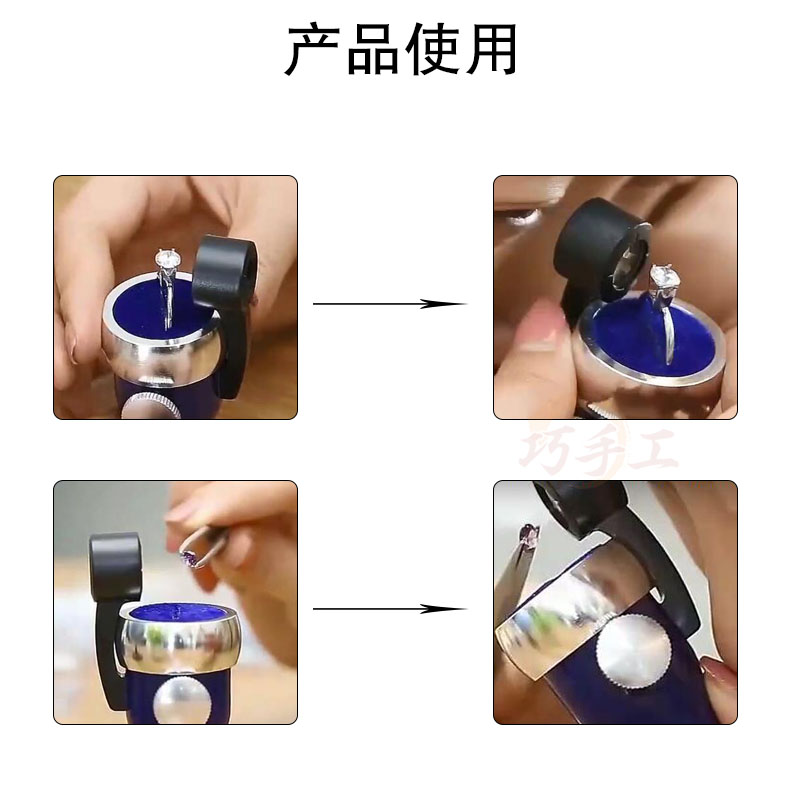 产品使用

巧手工