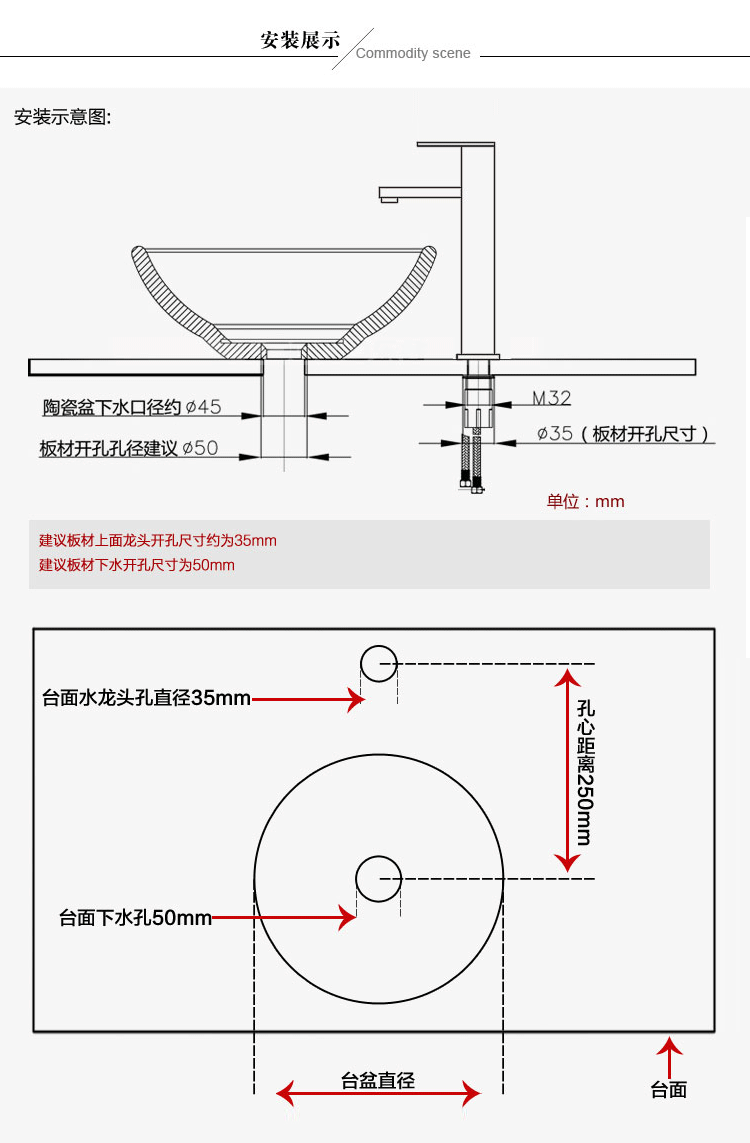 安装展示 Commodity scene

安装示意图:

陶瓷盆下水口径约 ø45

板材开孔孔径建议 ø50

M32

ø35（板材开孔尺寸）

单位：mm

建议板材上面龙头开孔尺寸约为35mm
建议板材下水开孔尺寸为50mm

台面水龙头孔直径35mm

孔心距离250mm

台面下水孔50mm

台盆直径

台面