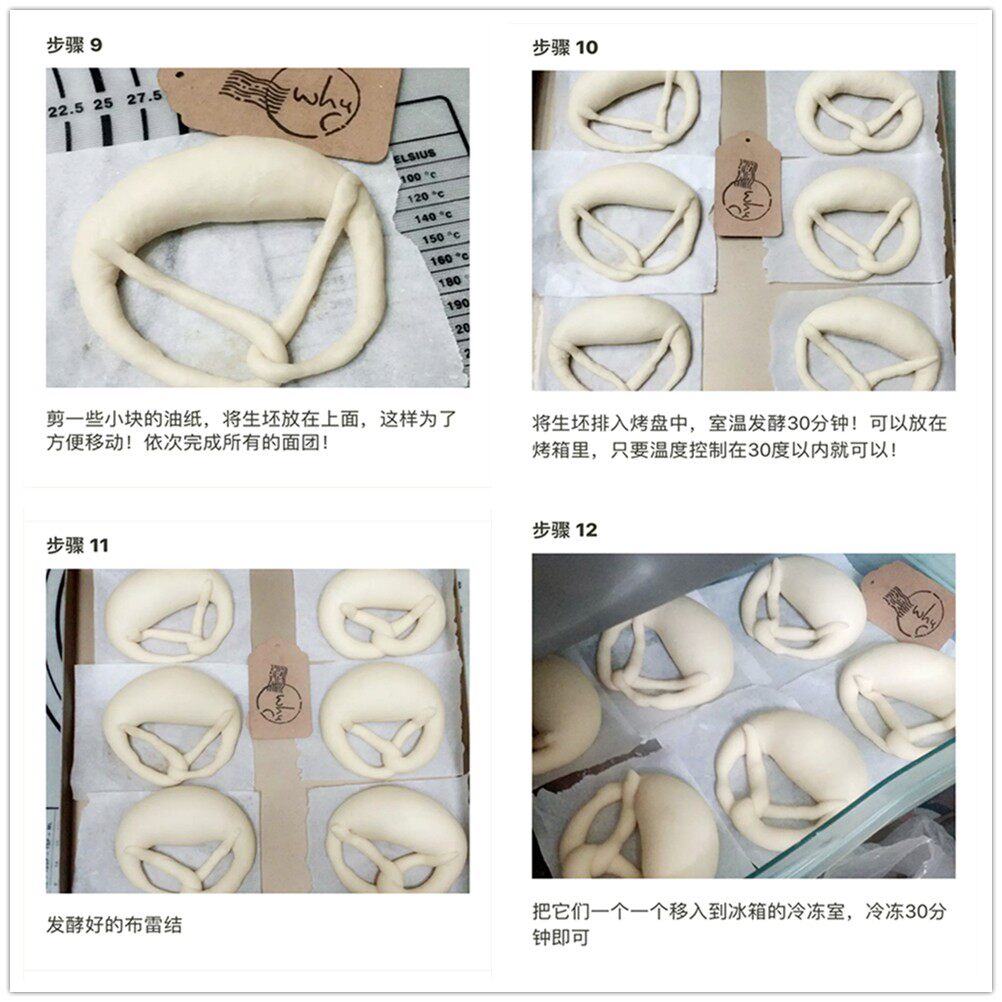 步骤 9

22.5 25 27.5

why

ELSIUS
100 °c
120 °c
140 °c
150 °c
160 °c
180
190
20

剪一些小块的油纸，将生坯放在上面，这样为了方便移动！依次完成所有的面团！

步骤 10

why

将生坯排入烤盘中，室温发酵30分钟！可以放在烤箱里，只要温度控制在30度以内就可以！

步骤 11

why

发酵好的布雷结

步骤 12

why

把它们一个一个移入到冰箱的冷冻室，冷冻30分钟即可