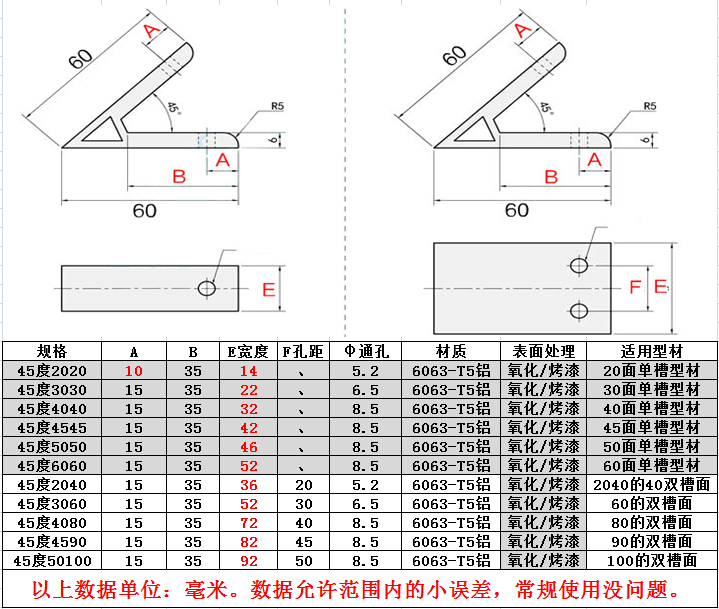 60
A
45°
R5
6
A
B
60
E

60
A
45°
R5
6
A
B
60
F
E

| 规格 | A | B | E宽度 | F孔距 | Φ通孔 | 材质 | 表面处理 | 适用型材 |
|---|---|---|---|---|---|---|---|---|
| 45度2020 | 10 | 35 | 14 | 、 | 5.2 | 6063-T5铝 | 氧化/烤漆 | 20面单槽型材 |
| 45度3030 | 15 | 35 | 22 | 、 | 6.5 | 6063-T5铝 | 氧化/烤漆 | 30面单槽型材 |
| 45度4040 | 15 | 35 | 32 | 、 | 8.5 | 6063-T5铝 | 氧化/烤漆 | 40面单槽型材 |
| 45度4545 | 15 | 35 | 42 | 、 | 8.5 | 6063-T5铝 | 氧化/烤漆 | 45面单槽型材 |
| 45度5050 | 15 | 35 | 46 | 、 | 8.5 | 6063-T5铝 | 氧化/烤漆 | 50面单槽型材 |
| 45度6060 | 15 | 35 | 52 | 、 | 8.5 | 6063-T5铝 | 氧化/烤漆 | 60面单槽型材 |
| 45度2040 | 15 | 35 | 36 | 20 | 5.2 | 6063-T5铝 | 氧化/烤漆 | 2040的40双槽面 |
| 45度3060 | 15 | 35 | 52 | 30 | 6.5 | 6063-T5铝 | 氧化/烤漆 | 60的双槽面 |
| 45度4080 | 15 | 35 | 72 | 40 | 8.5 | 6063-T5铝 | 氧化/烤漆 | 80的双槽面 |
| 45度4590 | 15 | 35 | 82 | 45 | 8.5 | 6063-T5铝 | 氧化/烤漆 | 90的双槽面 |
| 45度50100 | 15 | 35 | 92 | 50 | 8.5 | 6063-T5铝 | 氧化/烤漆 | 100的双槽面 |

以上数据单位：毫米。数据允许范围内的小误差，常规使用没问题。