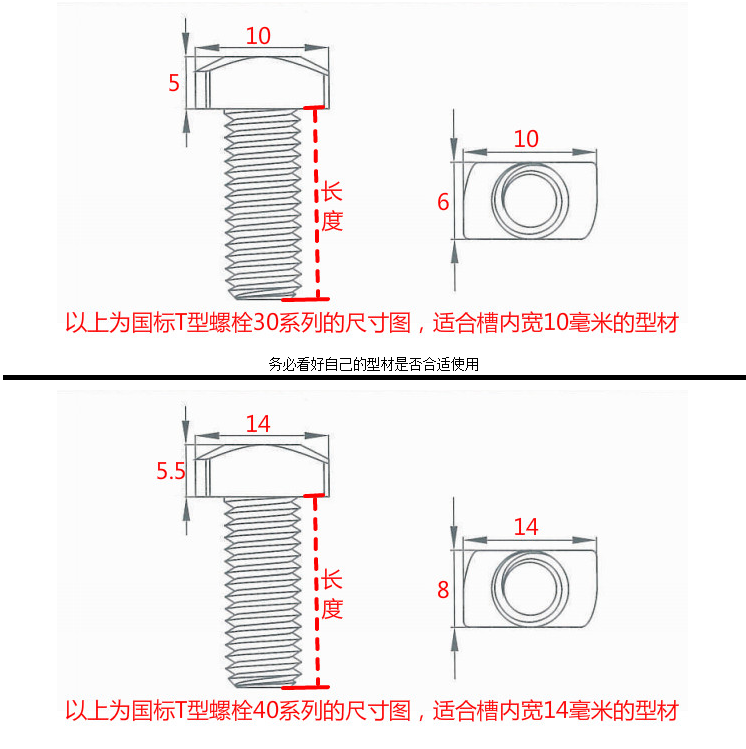 10

5

长度

10

6

以上为国标T型螺栓30系列的尺寸图，适合槽内宽10毫米的型材

务必看好自己的型材是否合适使用

14

5.5

长度

14

8

以上为国标T型螺栓40系列的尺寸图，适合槽内宽14毫米的型材