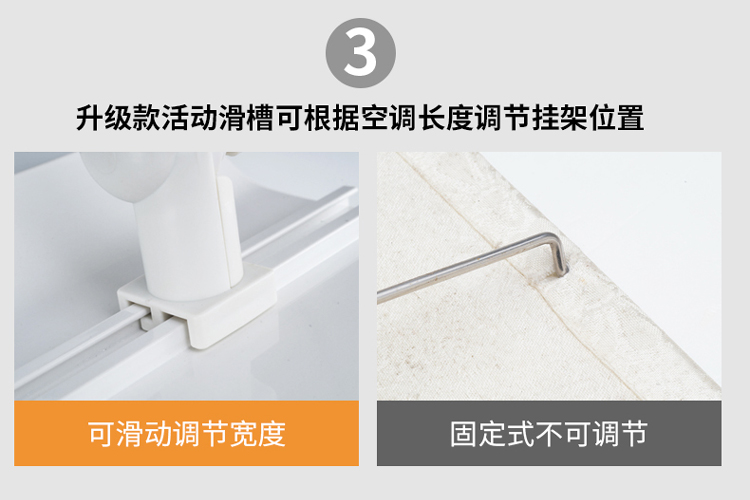 3

升级款活动滑槽可根据空调长度调节挂架位置

可滑动调节宽度

固定式不可调节