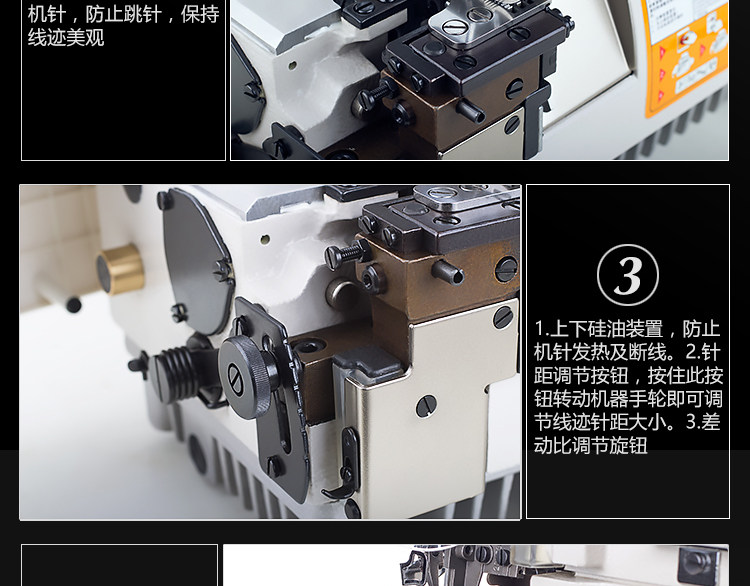 机针，防止跳针，保持线迹美观

3

1.上下硅油装置，防止机针发热及断线。2.针距调节按钮，按住此按钮转动机器手轮即可调节线迹针距大小。3.差动比调节旋钮