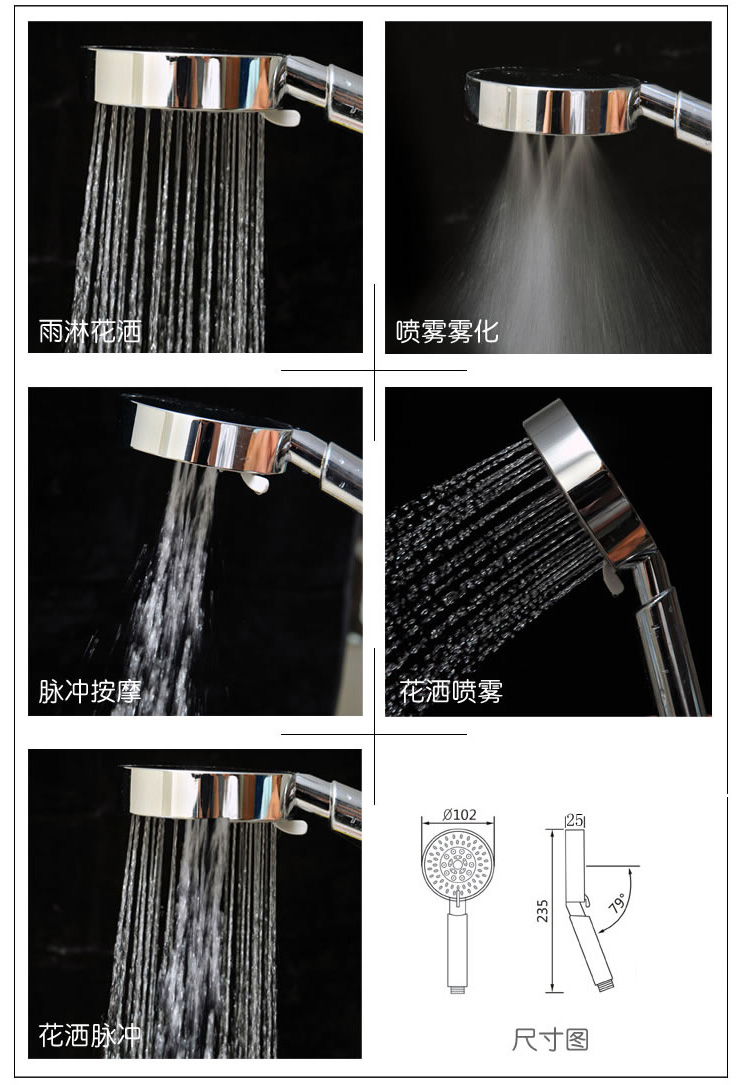 雨淋花洒

喷雾雾化

脉冲按摩

花洒喷雾

花洒脉冲

Ø102

25

235

79°

尺寸图