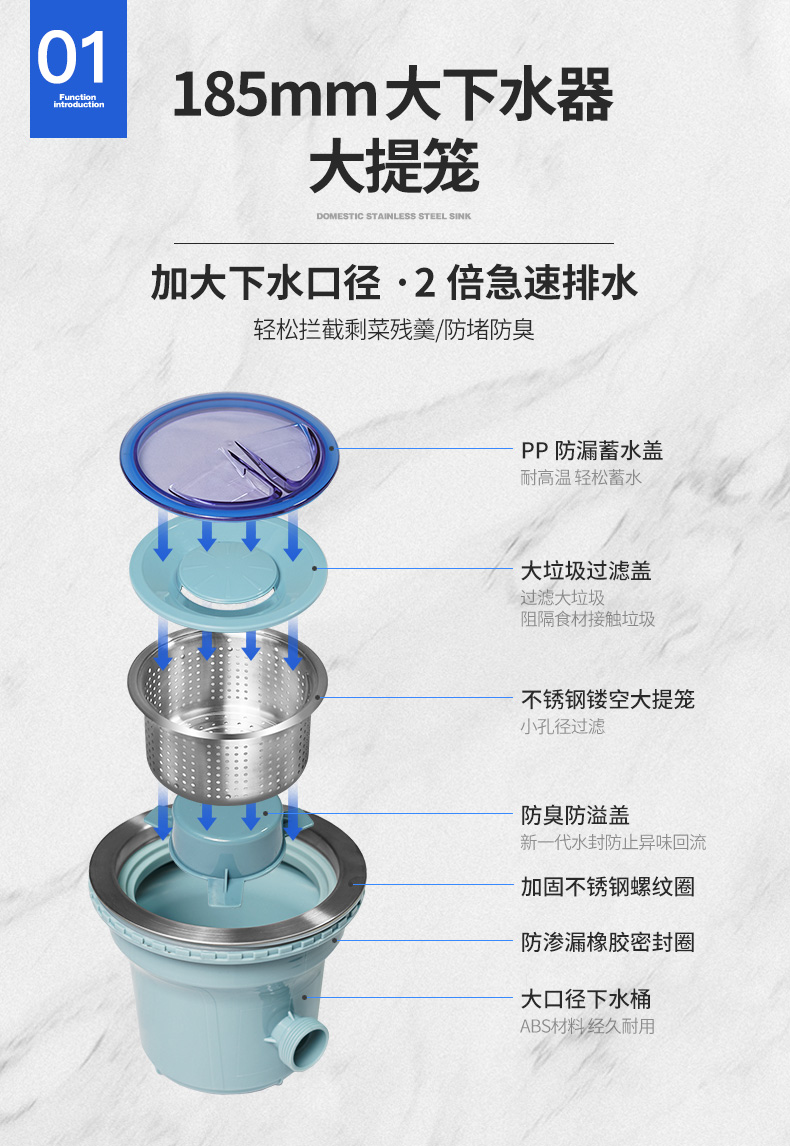 01
Function introduction

185mm大下水器
大提笼

DOMESTIC STAINLESS STEEL SINK

加大下水口径 ·2 倍急速排水
轻松拦截剩菜残羹/防堵防臭

PP 防漏蓄水盖
耐高温 轻松蓄水

大垃圾过滤盖
过滤大垃圾
阻隔食材接触垃圾

不锈钢镂空大提笼
小孔径过滤

防臭防溢盖
新一代水封防止异味回流

加固不锈钢螺纹圈

防渗漏橡胶密封圈

大口径下水桶
ABS材料 经久耐用