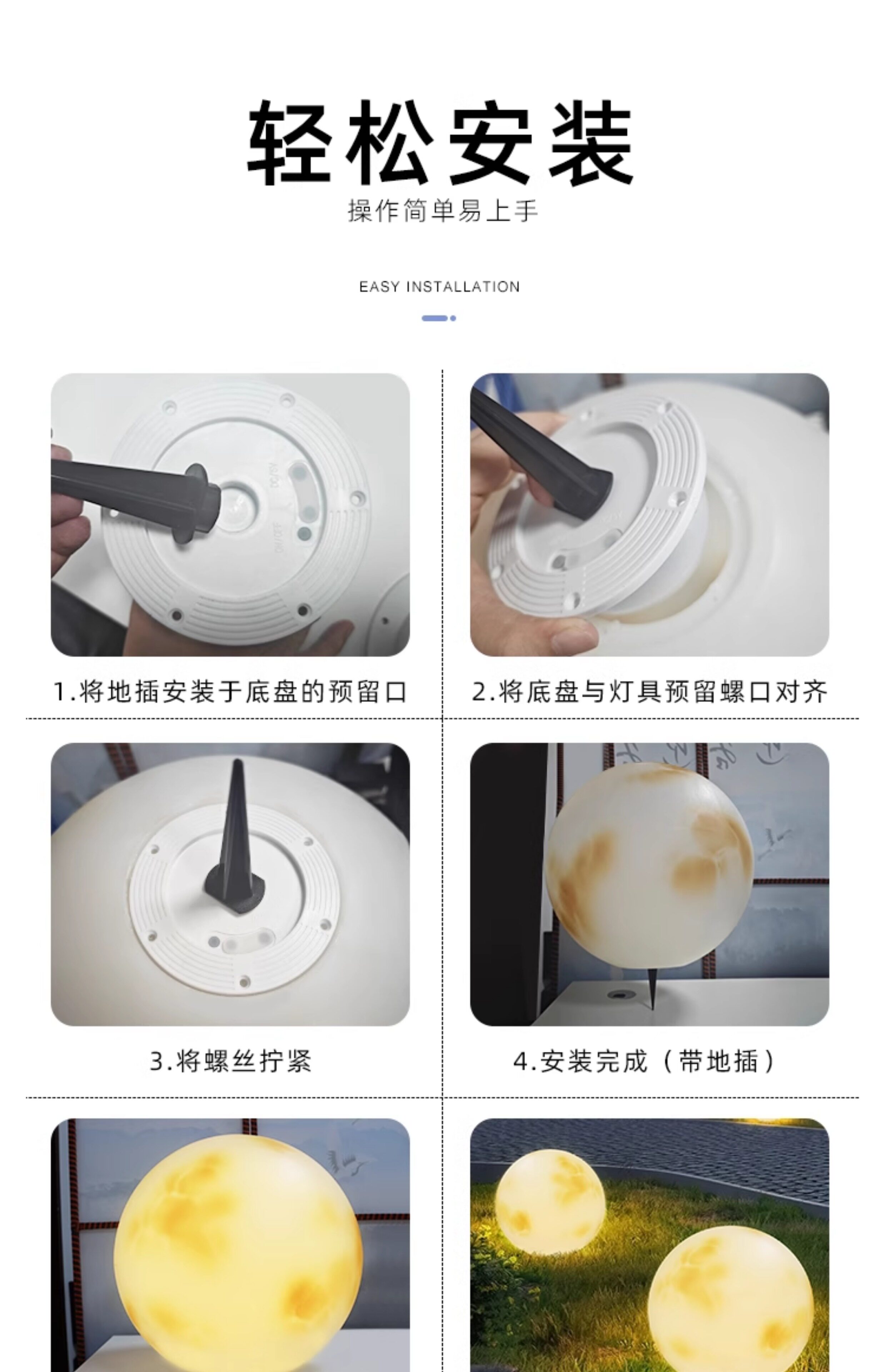 轻松安装

操作简单易上手

EASY INSTALLATION

1.将地插安装于底盘的预留口

2.将底盘与灯具预留螺口对齐

3.将螺丝拧紧

4.安装完成（带地插）