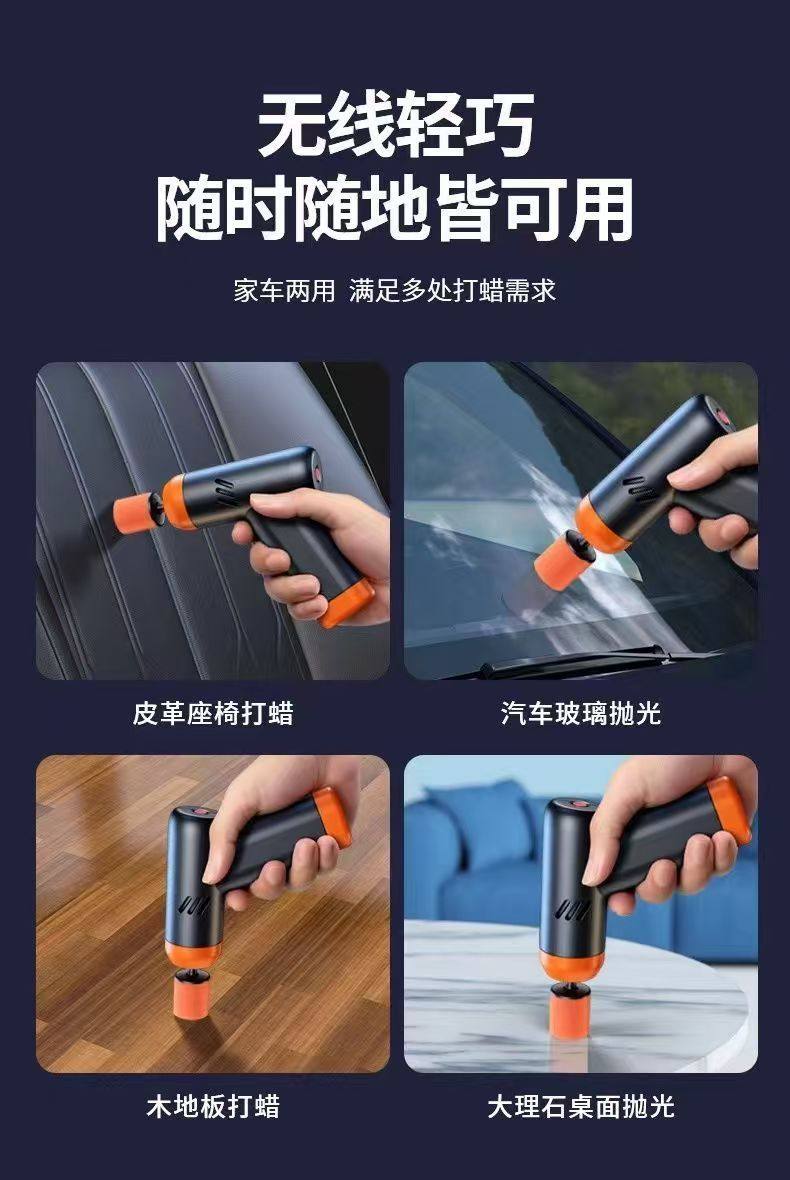 无线轻巧
随时随地皆可用

家车两用 满足多处打蜡需求

皮革座椅打蜡

汽车玻璃抛光

木地板打蜡

大理石桌面抛光